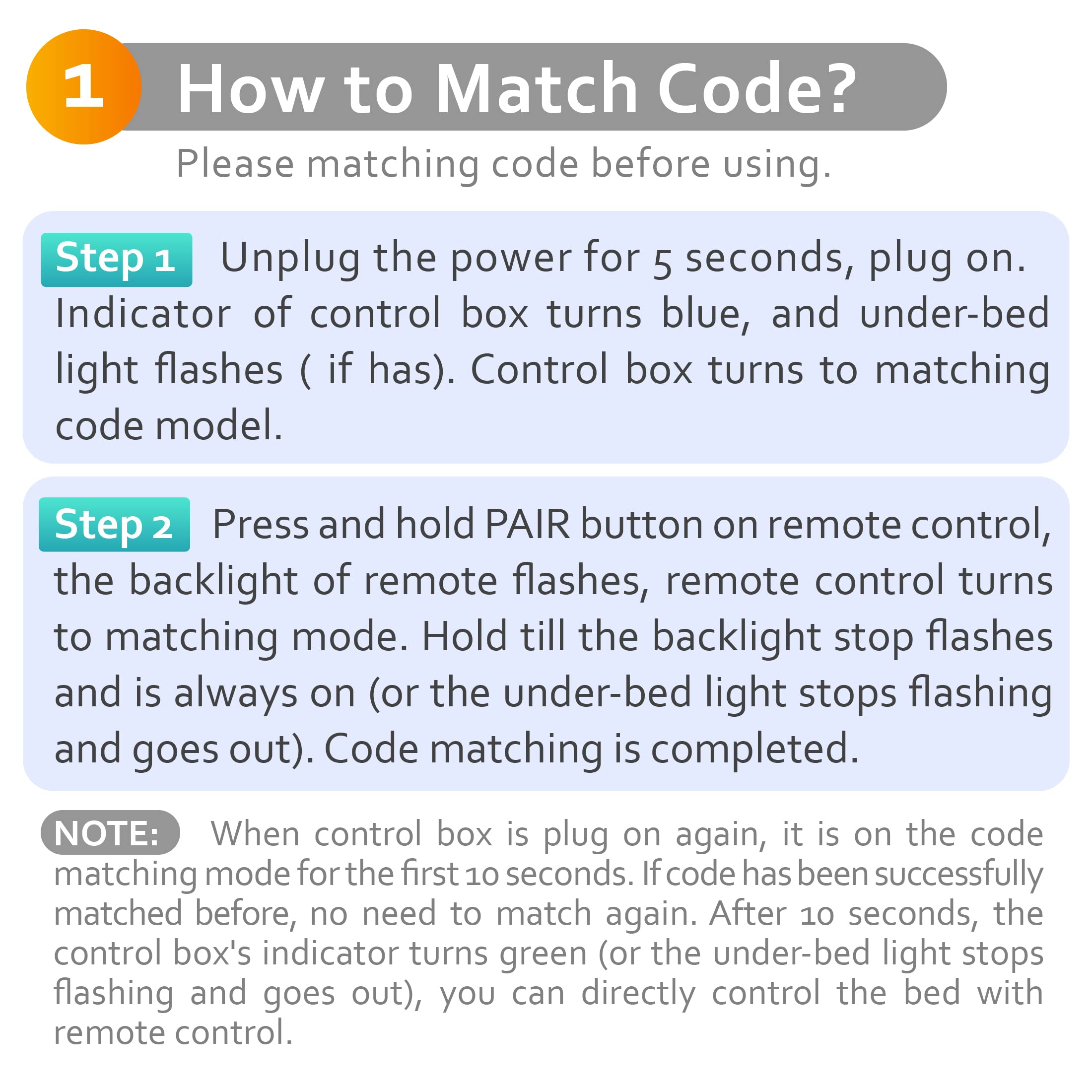 1 How to Match Code?

Please matching code before using.

Step 1 Unplug the power for 5 seconds, plug on. Indicator of control box turns blue, and under-bed light flashes ( if has). Control box turns to matching code model.

Step 2 Press and hold PAIR button on remote control, the backlight of remote flashes, remote control turns to matching mode. Hold till the backlight stop flashes and is always on (or the under-bed light stops flashing and goes out). Code matching is completed.

NOTE: When control box is plug on again, it is on the code matching mode for the first 10 seconds. If code has been successfully matched before, no need to match again. After 10 seconds, the control box's indicator turns green (or the under-bed light stops flashing and goes out), you can directly control the bed with remote control.