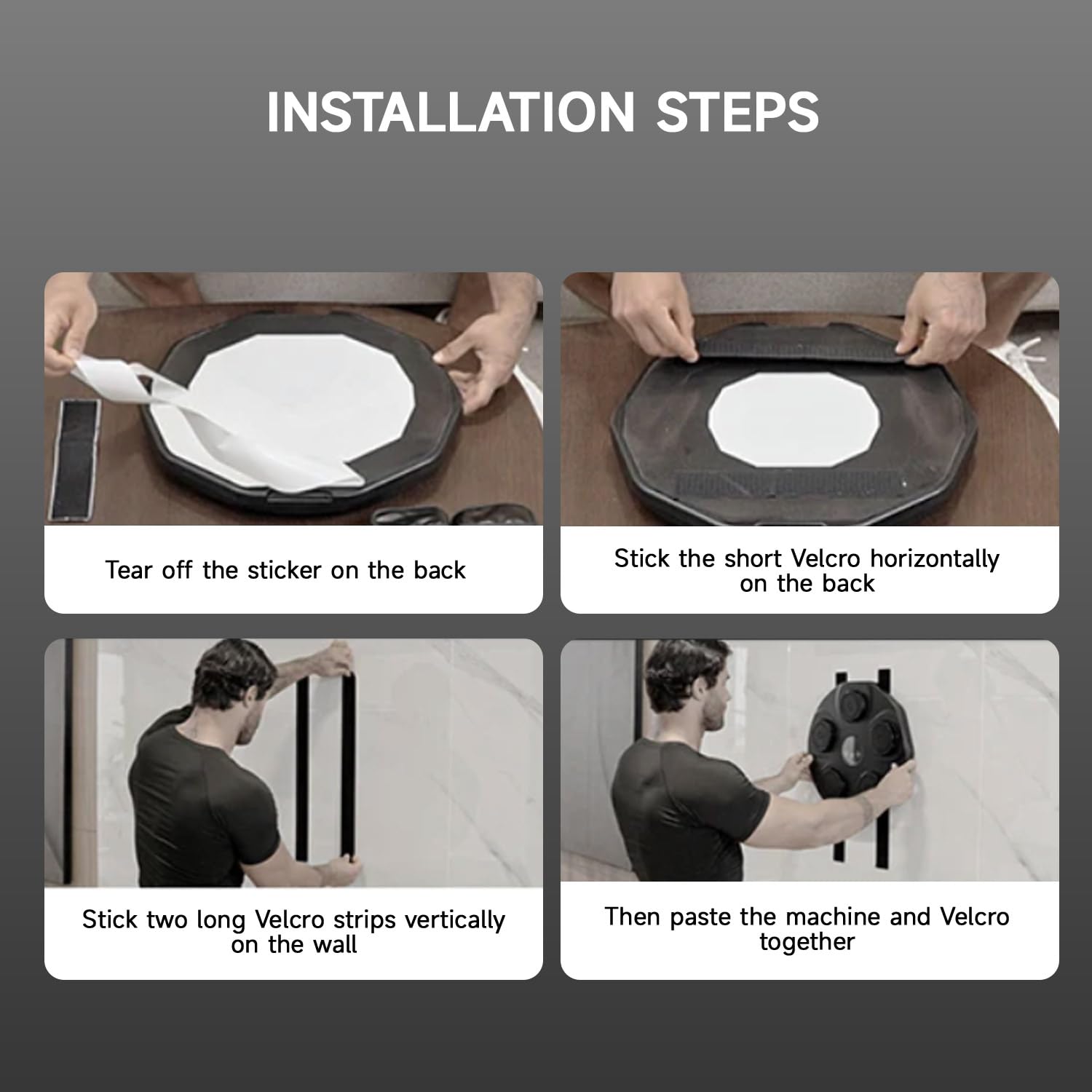 INSTALLATION STEPS

Tear off the sticker on the back

Stick the short Velcro horizontally on the back

Stick two long Velcro strips vertically on the wall

Then paste the machine and Velcro together