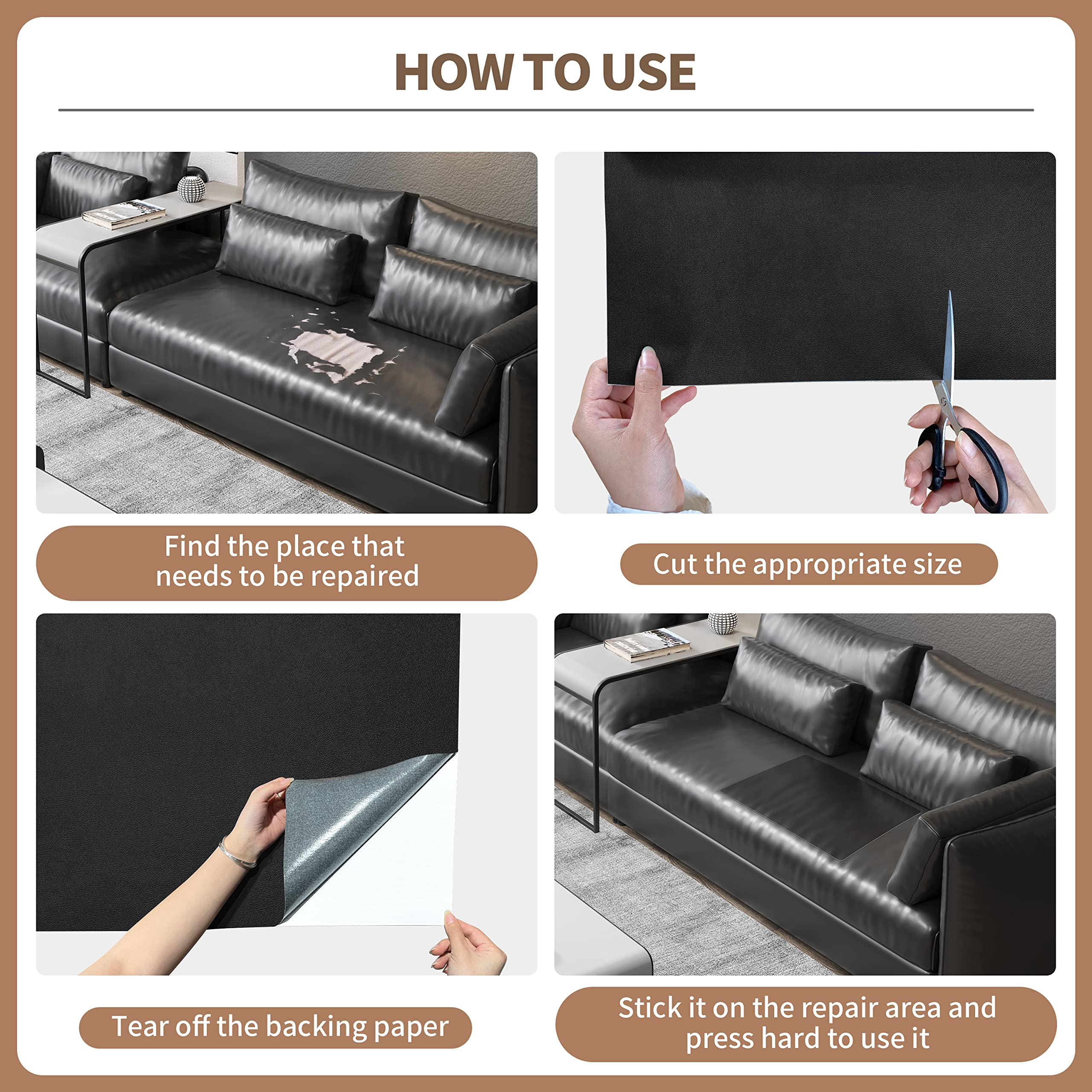 HOW TO USE

Find the place that needs to be repaired

Cut the appropriate size

Tear off the backing paper

Stick it on the repair area and press hard to use it