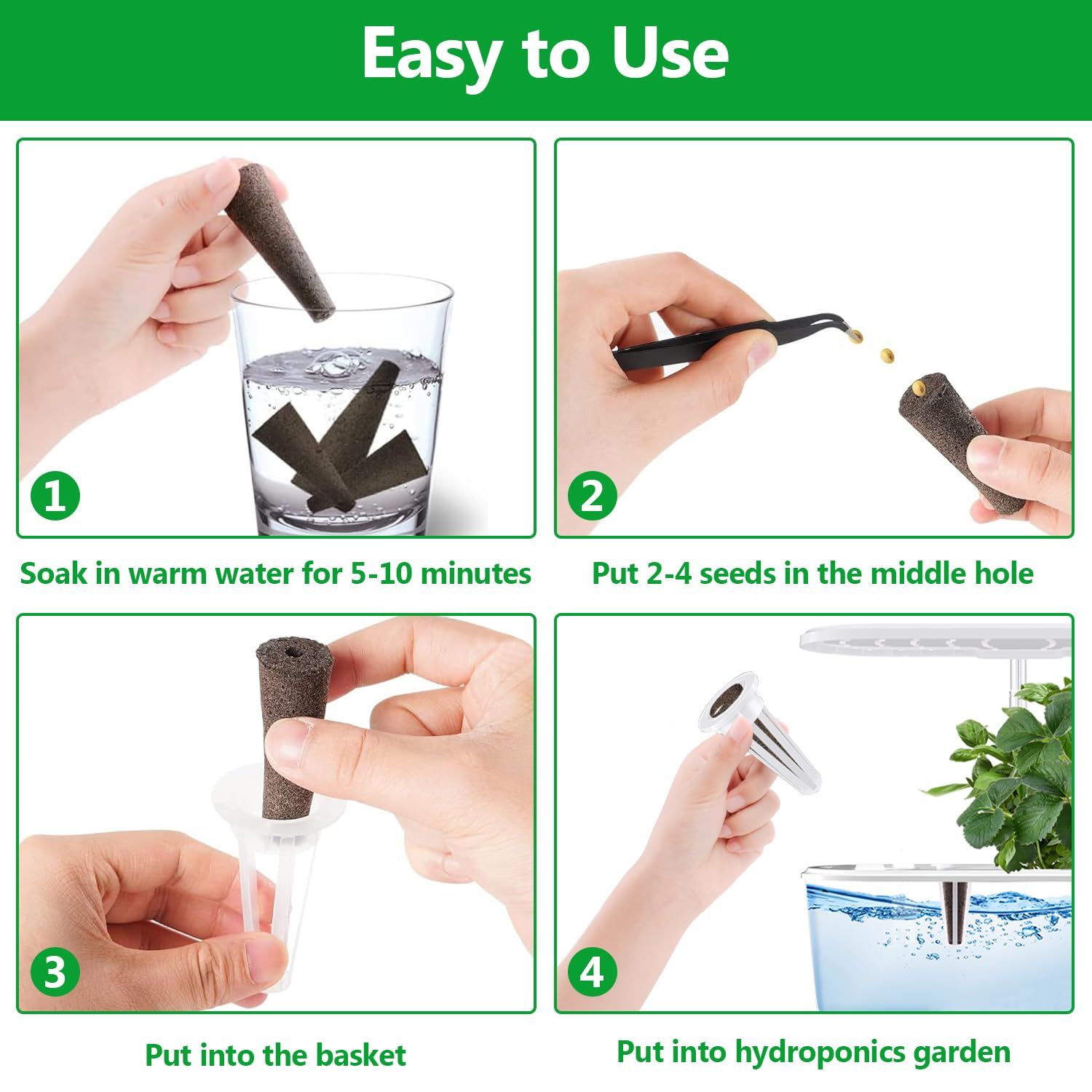 Easy to Use

1

Soak in warm water for 5-10 minutes

2

Put 2-4 seeds in the middle hole

3

Put into the basket

4

Put into hydroponics garden