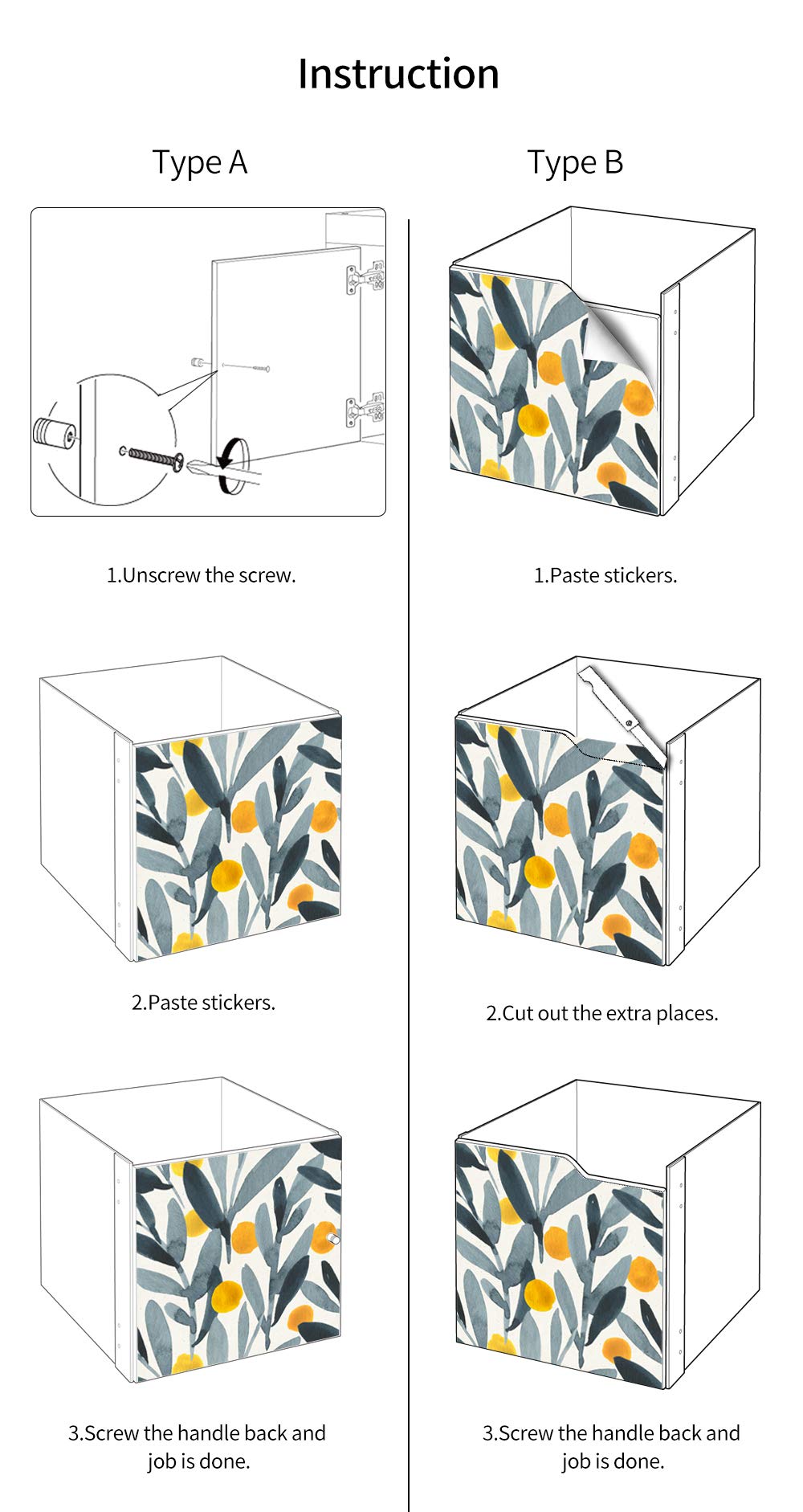 Instruction

Type A

1.Unscrew the screw.

2.Paste stickers.

3.Screw the handle back and job is done.

Type B

1.Paste stickers.

2.Cut out the extra places.

3.Screw the handle back and job is done.