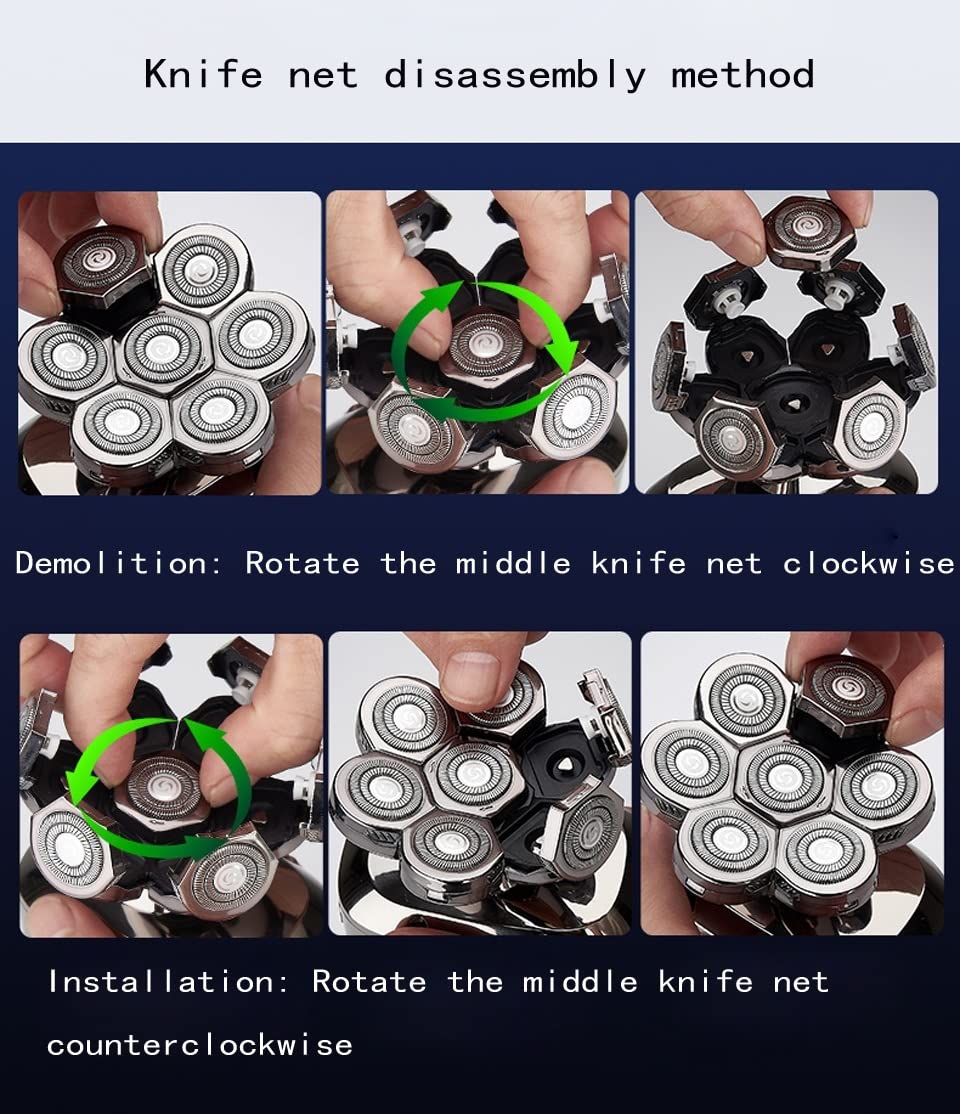 Knife net disassembly method

Demolition: Rotate the middle knife net clockwise

Installation: Rotate the middle knife net counterclockwise