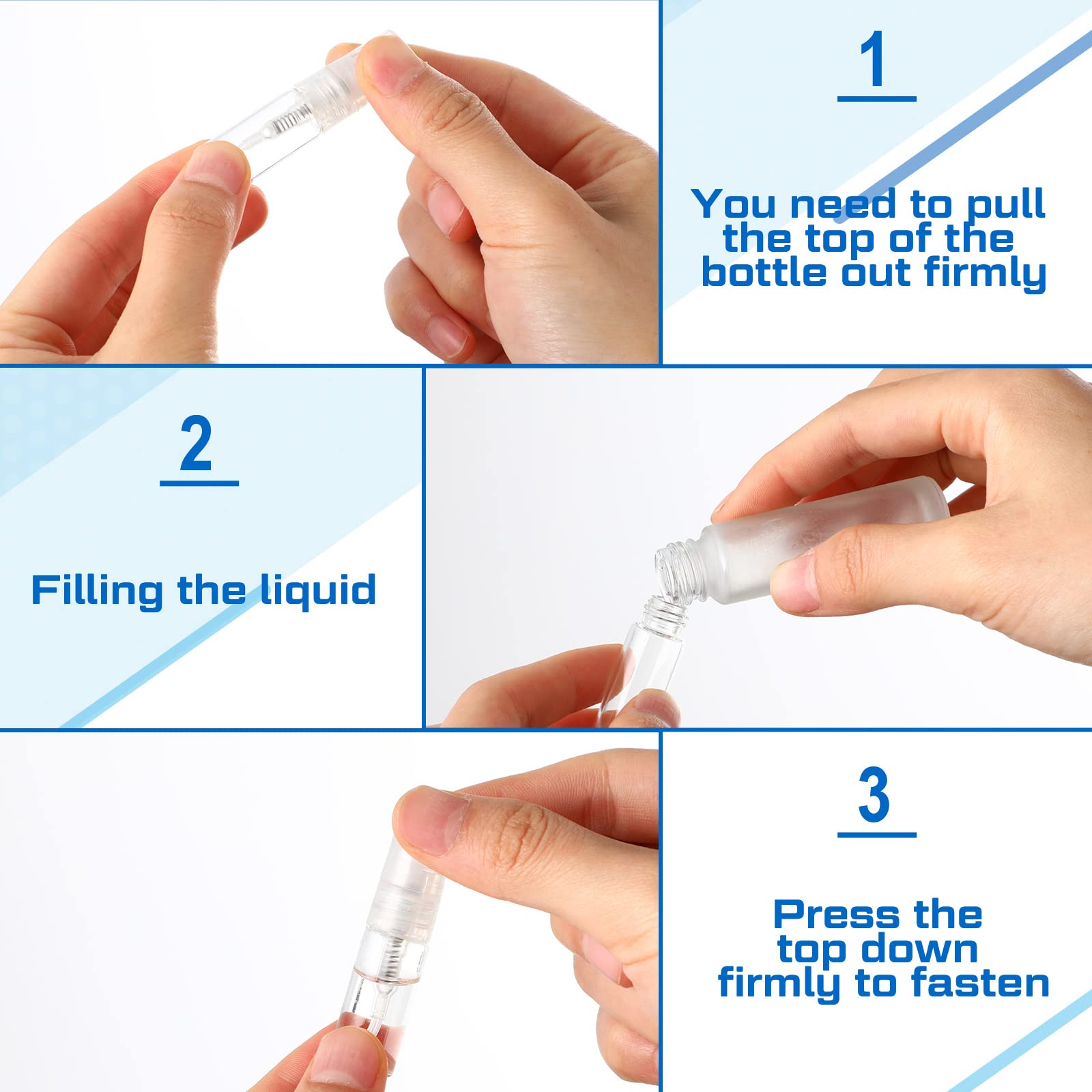 1

You need to pull the top of the bottle out firmly

2

Filling the liquid

3

Press the top down firmly to fasten