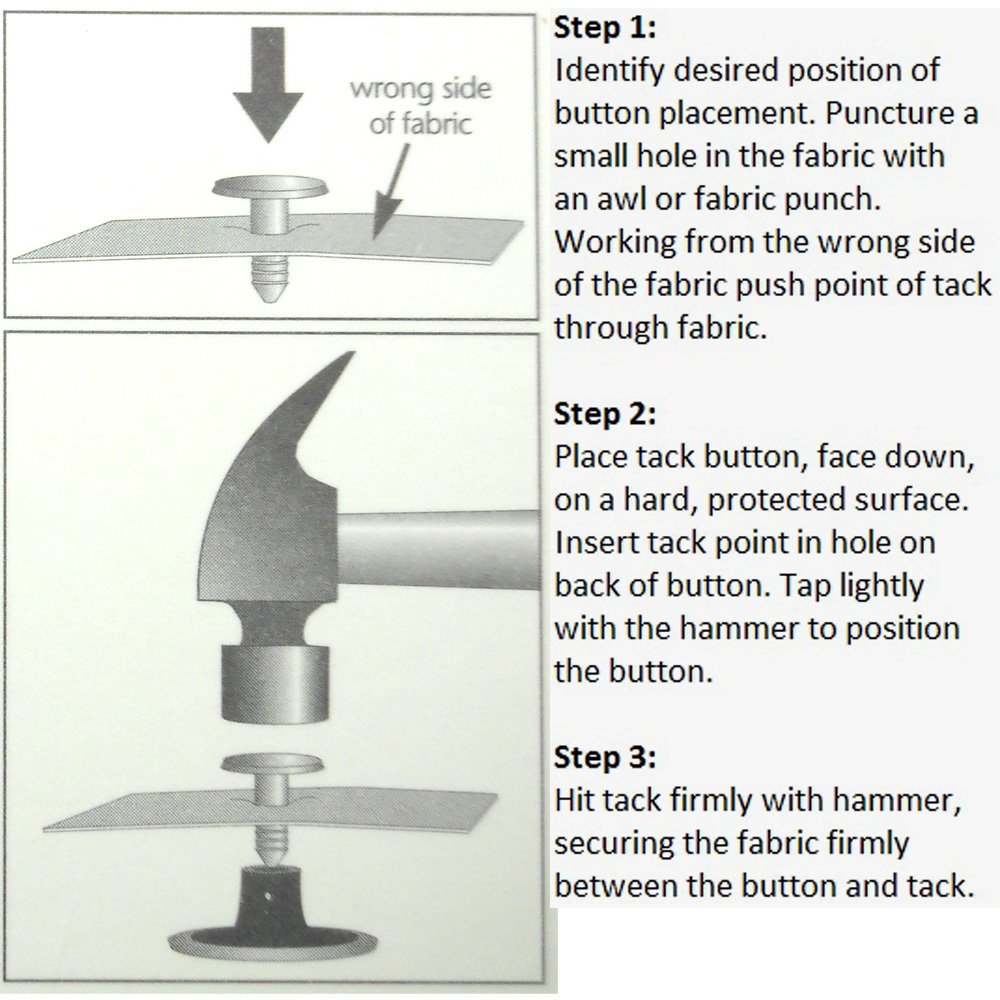 wrong side of fabric

Step 1:
Identify desired position of button placement. Puncture a small hole in the fabric with an awl or fabric punch. Working from the wrong side of the fabric push point of tack through fabric.

Step 2:
Place tack button, face down, on a hard, protected surface. Insert tack point in hole on back of button. Tap lightly with the hammer to position the button.

Step 3:
Hit tack firmly with hammer, securing the fabric firmly between the button and tack.