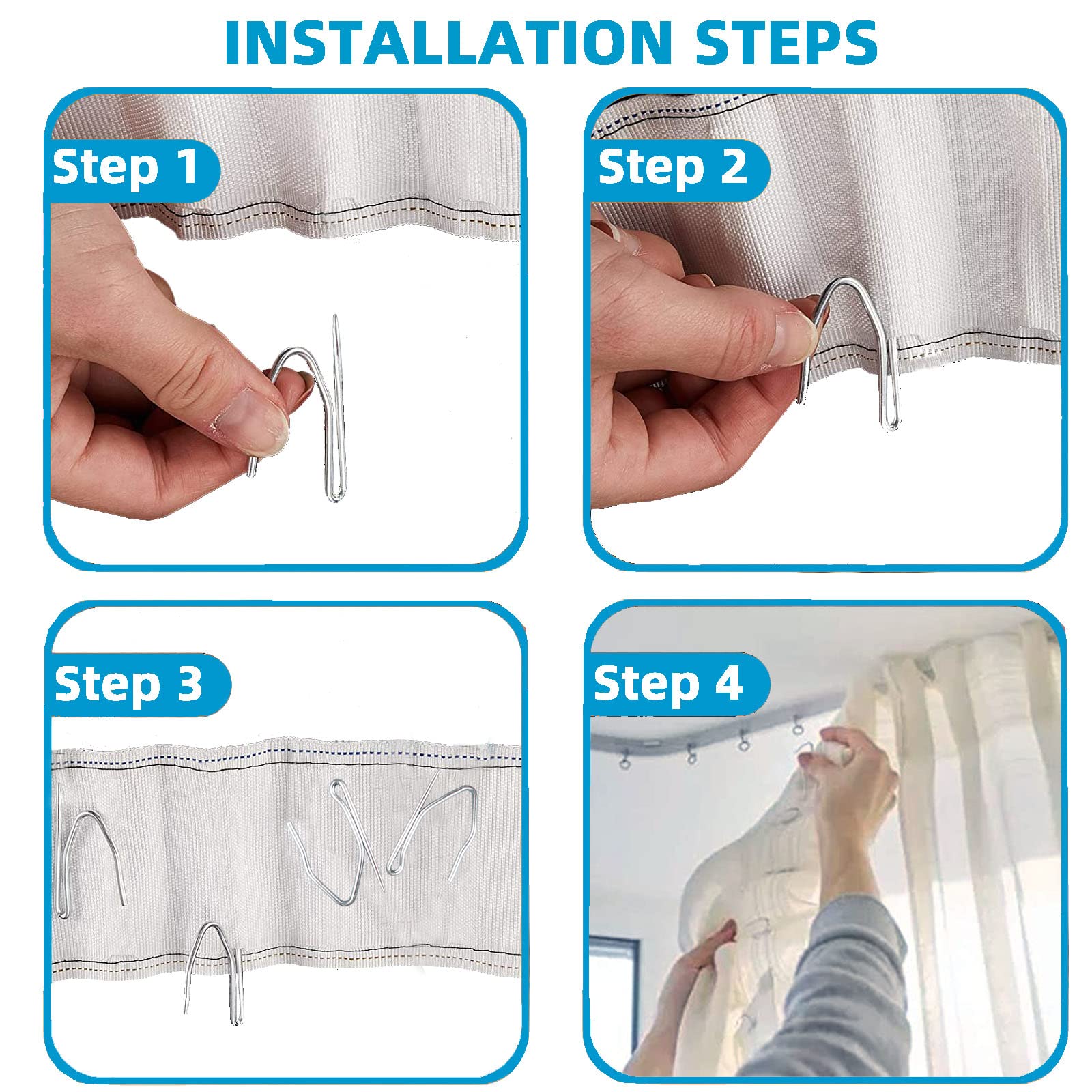 INSTALLATION STEPS

Step 1

Step 2

Step 3

Step 4