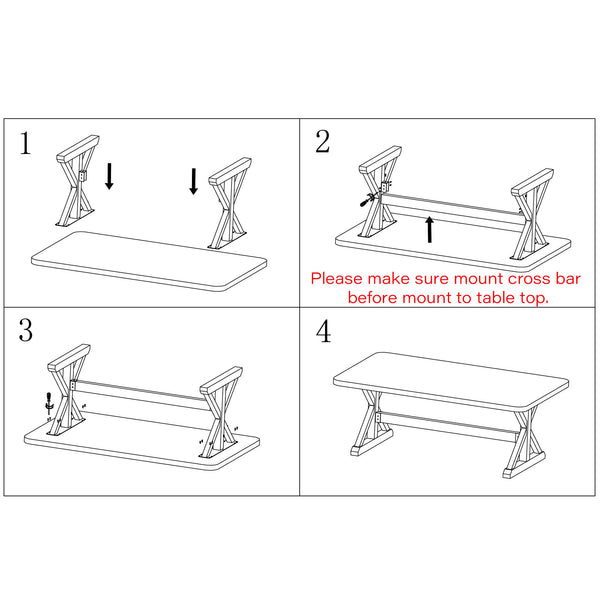 1

2

Please make sure mount cross bar before mount to table top.

3

4