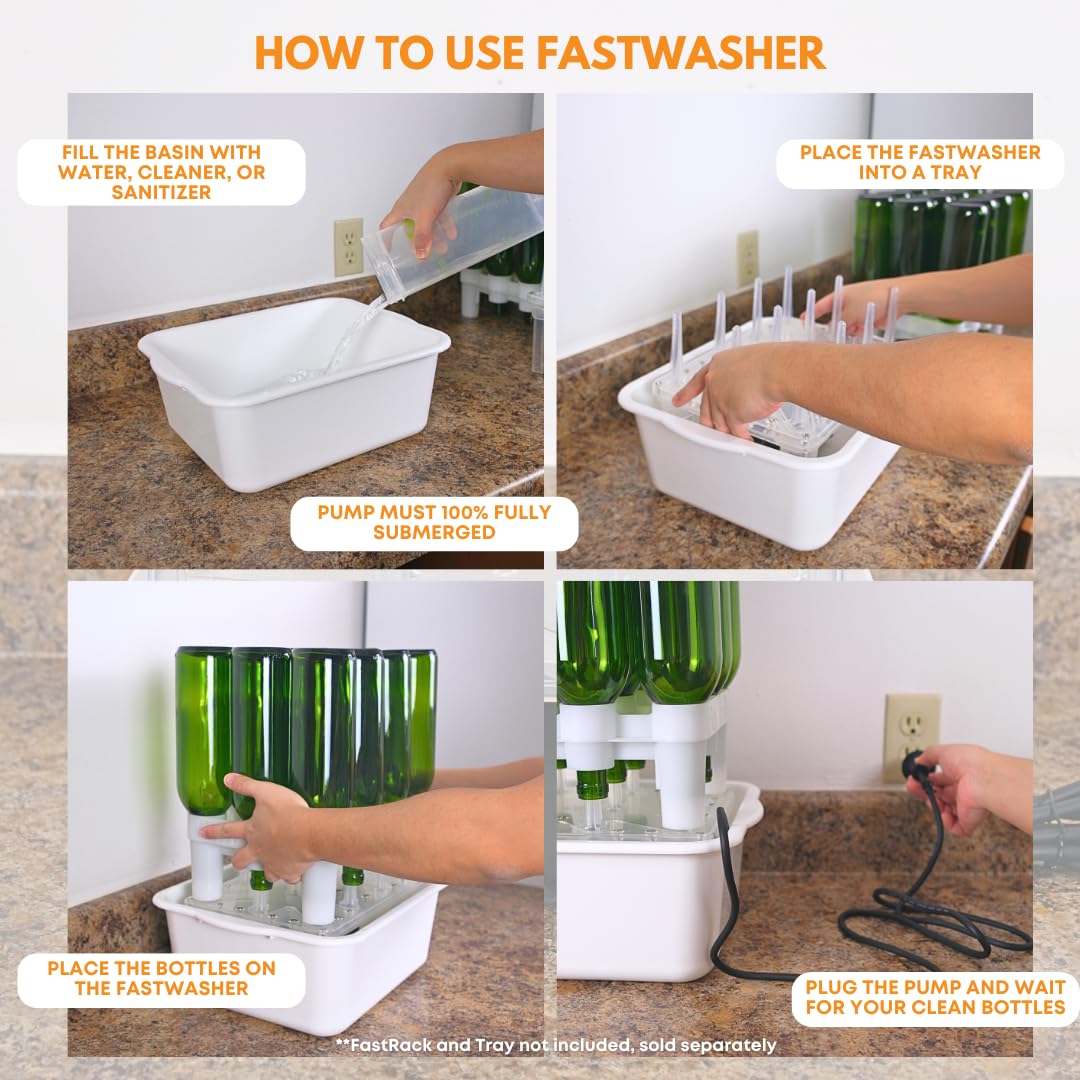 HOW TO USE FASTWASHER

FILL THE BASIN WITH WATER, CLEANER, OR SANITIZER

PLACE THE FASTWASHER INTO A TRAY

PUMP MUST 100% FULLY SUBMERGED

PLACE THE BOTTLES ON THE FASTWASHER

PLUG THE PUMP AND WAIT FOR YOUR CLEAN BOTTLES

**FastRack and Tray not included, sold separately