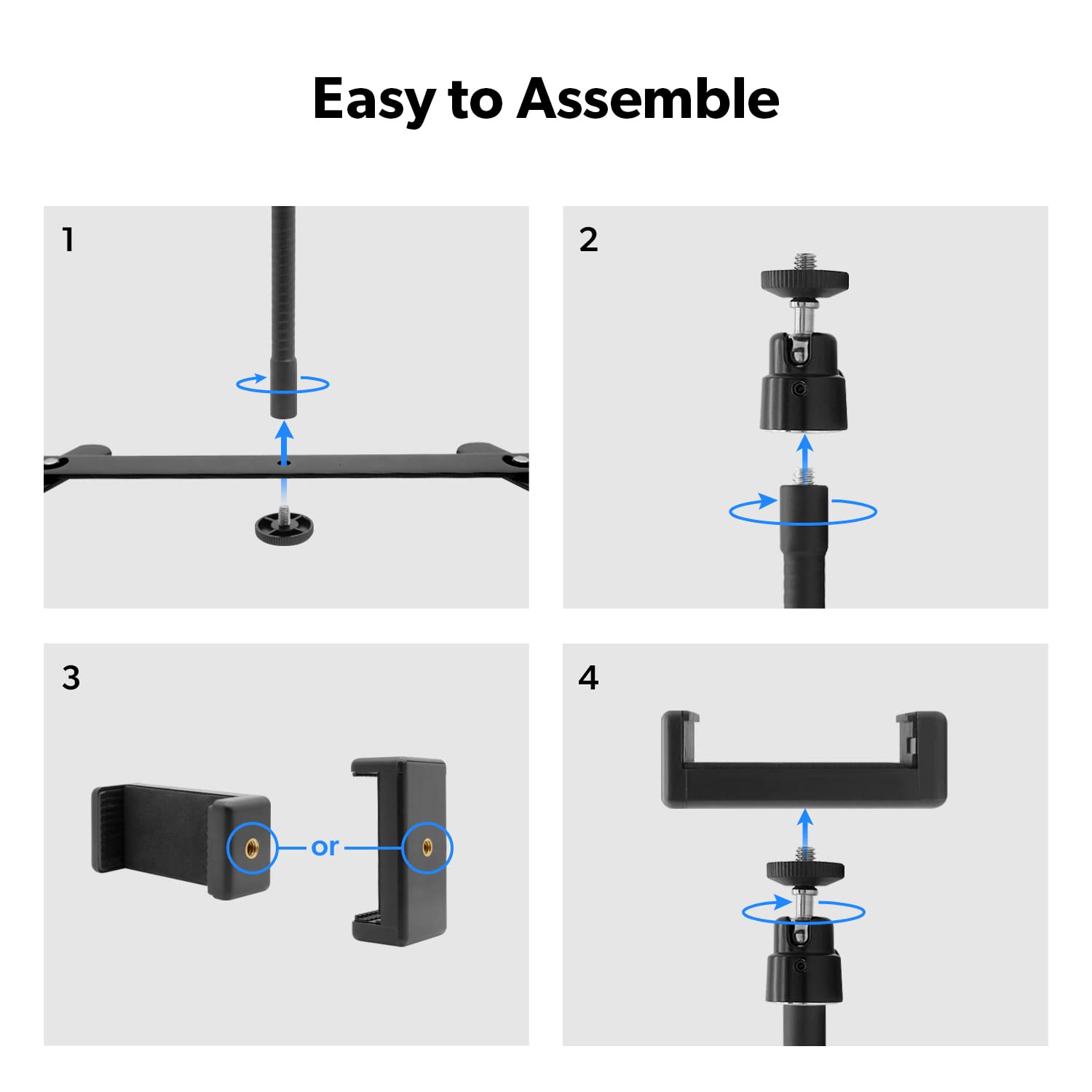 Easy to Assemble

1

2

3

or

4