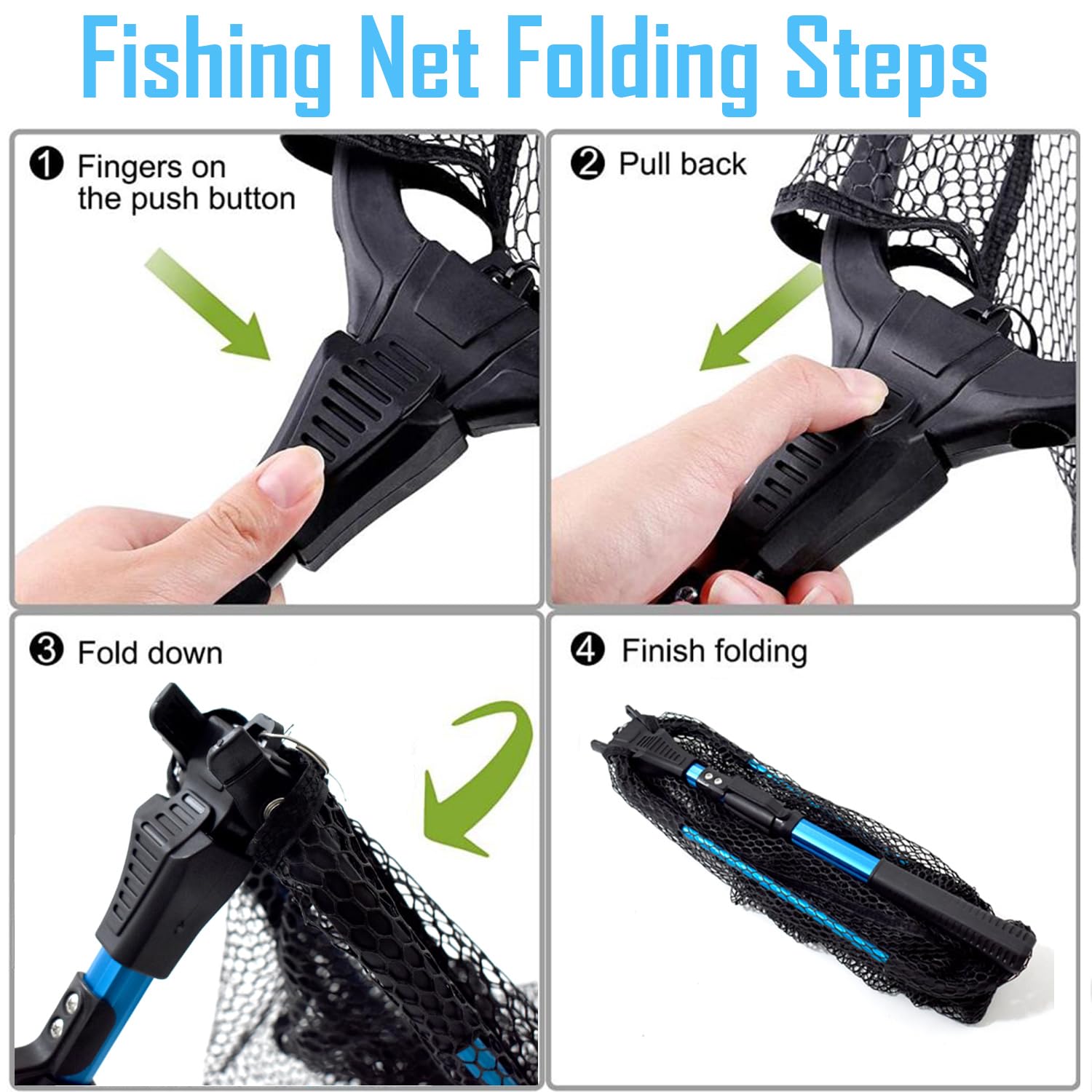 Fishing Net Folding Steps

❶ Fingers on the push button

❷ Pull back

❸ Fold down

❹ Finish folding