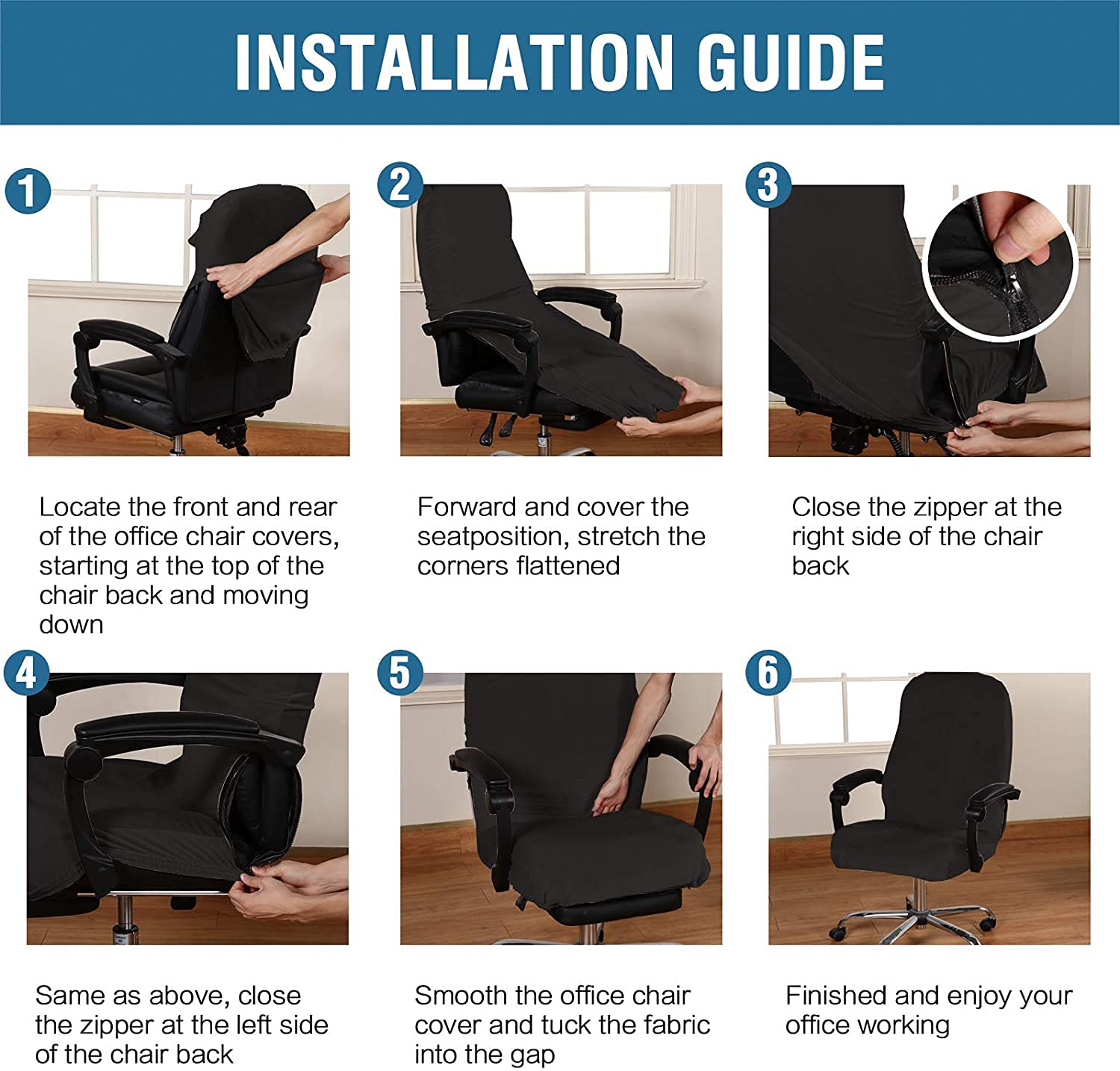 INSTALLATION GUIDE

1

Locate the front and rear of the office chair covers, starting at the top of the chair back and moving down

2

Forward and cover the seatposition, stretch the corners flattened

3

Close the zipper at the right side of the chair back

4

Same as above, close the zipper at the left side of the chair back

5

Smooth the office chair cover and tuck the fabric into the gap

6

Finished and enjoy your office working