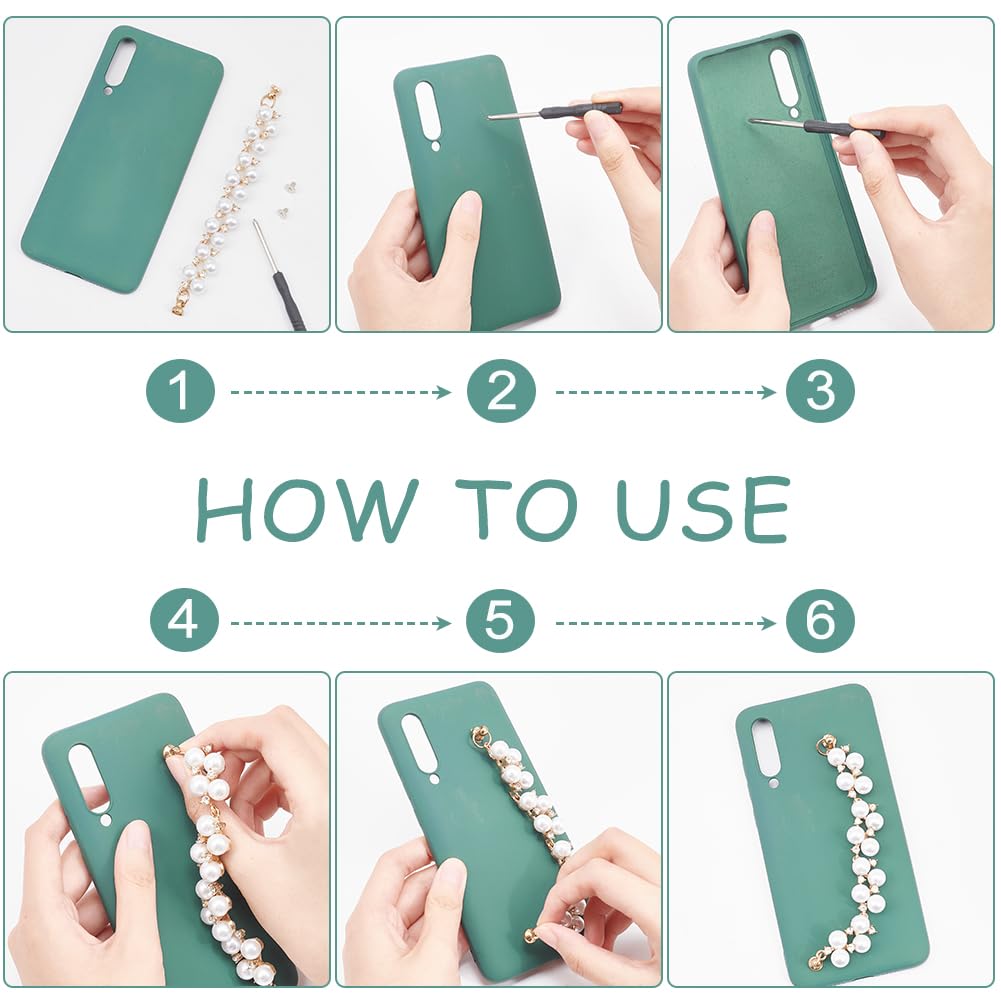 1 2 3

HOW TO USE

4 5 6