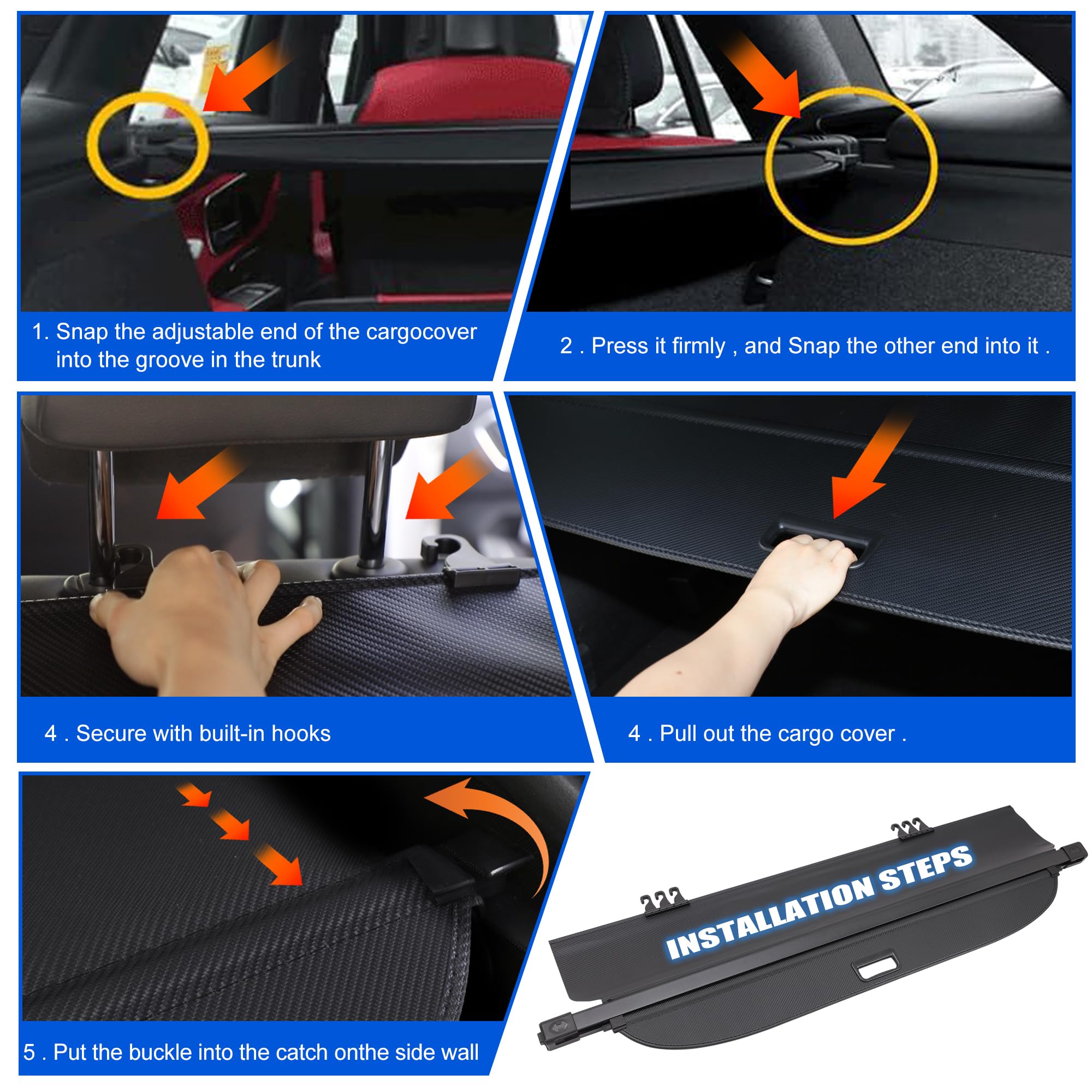 1. Snap the adjustable end of the cargocover into the groove in the trunk

2 . Press it firmly , and Snap the other end into it .

4 . Secure with built-in hooks

4 . Pull out the cargo cover .

5 . Put the buckle into the catch onthe side wall

INSTALLATION STEPS