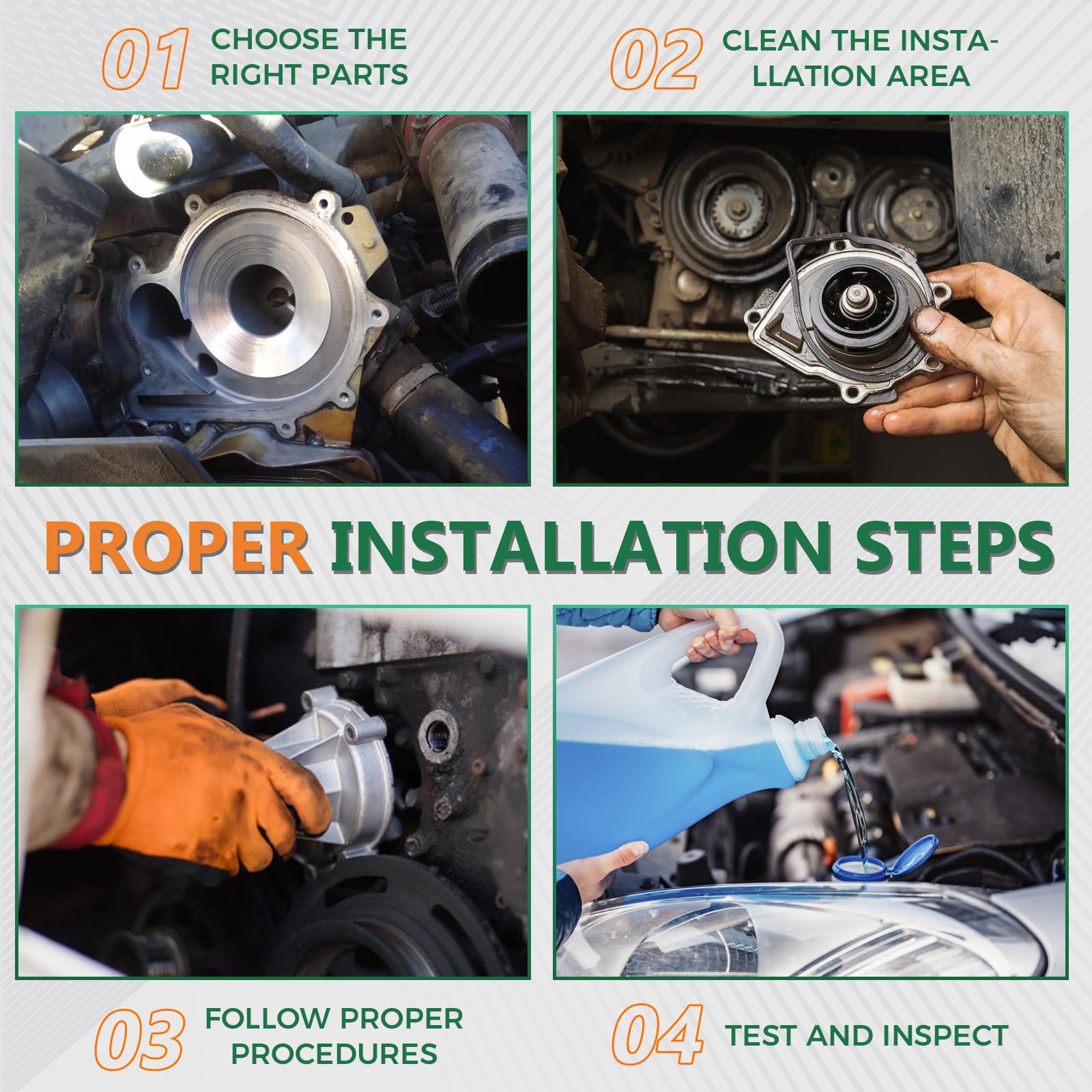 01 CHOOSE THE RIGHT PARTS

02 CLEAN THE INSTALLATION AREA

PROPER INSTALLATION STEPS

03 FOLLOW PROPER PROCEDURES

04 TEST AND INSPECT