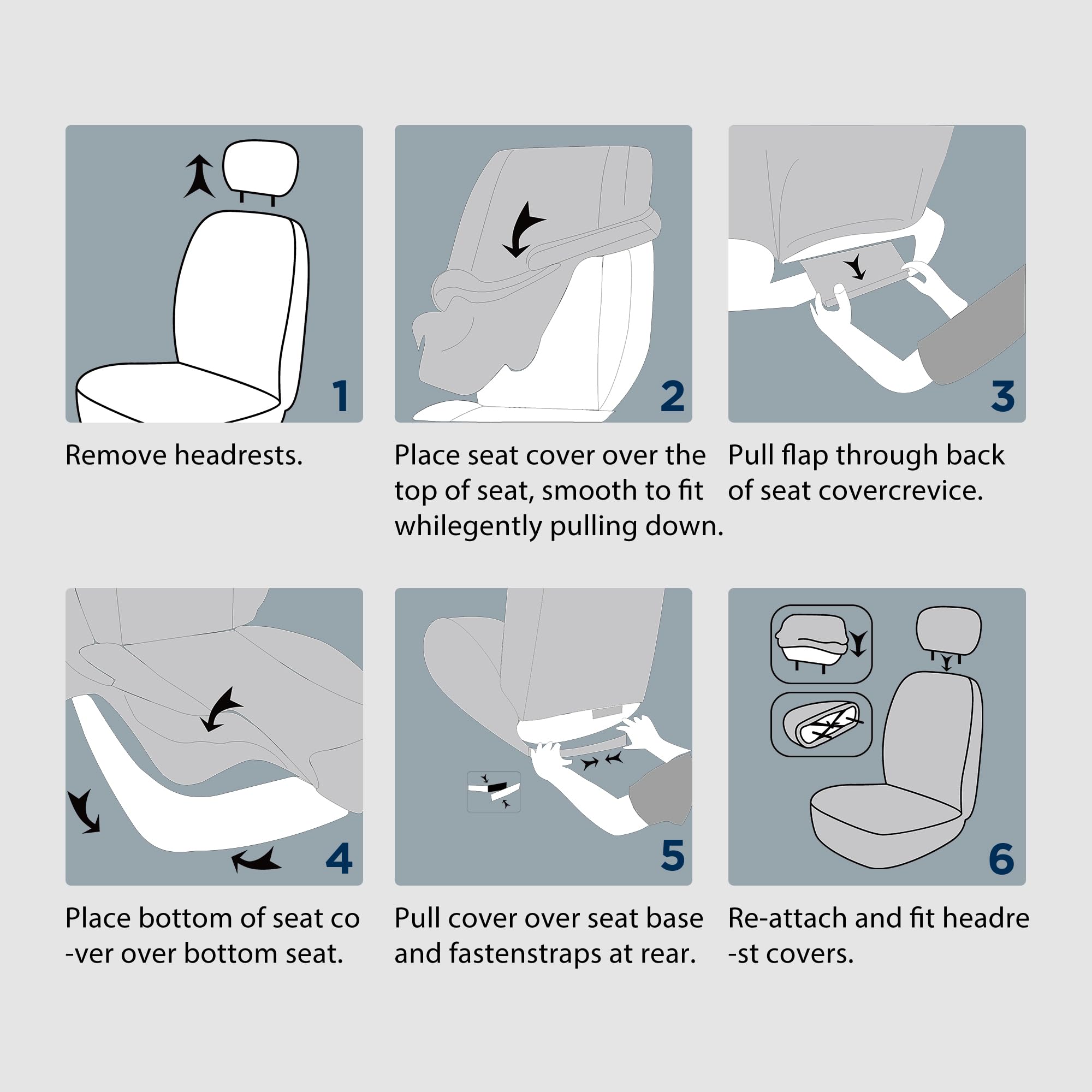 1

Remove headrests.

2

Place seat cover over the top of seat, smooth to fit whilegently pulling down.

3

Pull flap through back of seat covercrevice.

4

Place bottom of seat co -ver over bottom seat.

5

Pull cover over seat base and fastenstraps at rear.

6

Re-attach and fit headre -st covers.