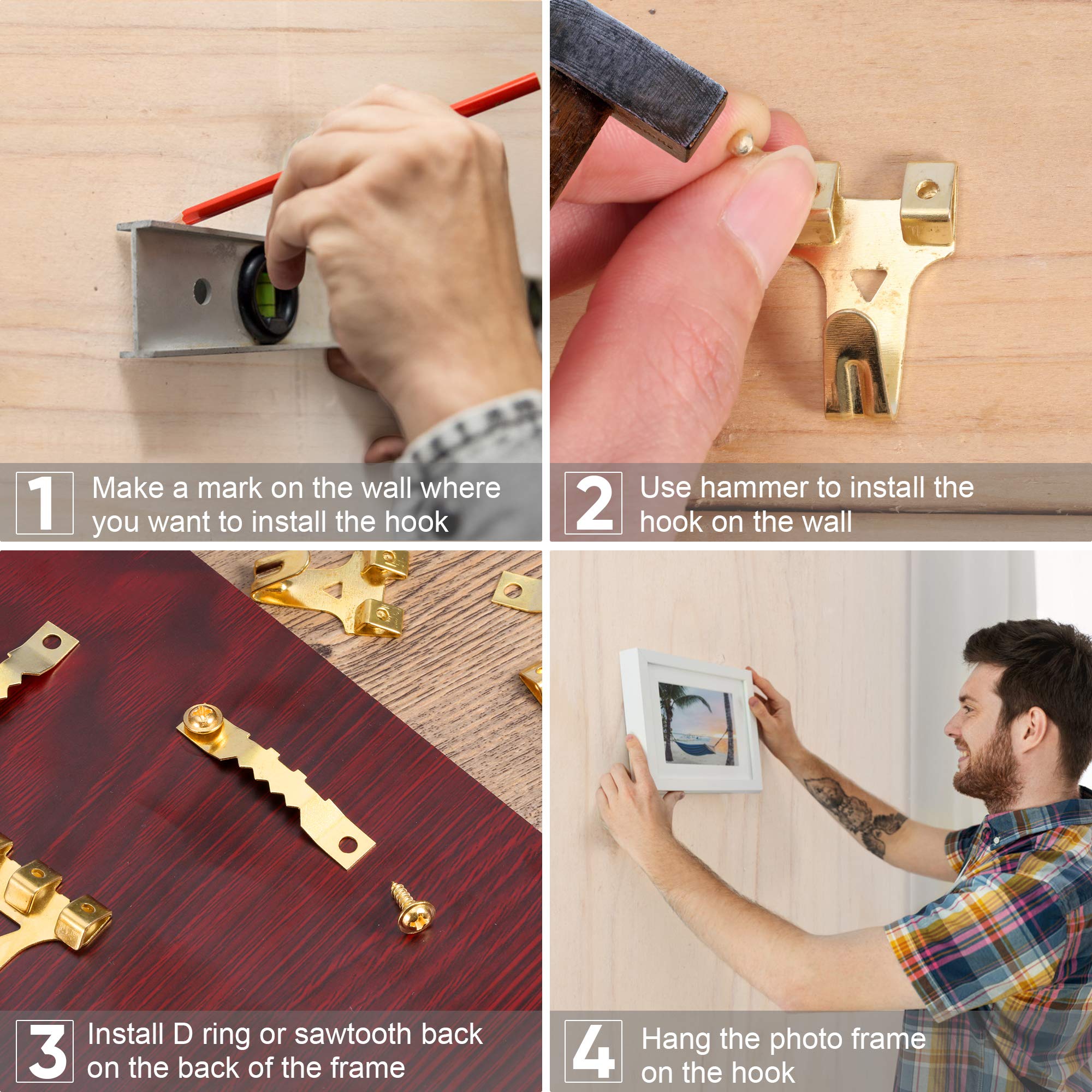 1 Make a mark on the wall where you want to install the hook

2 Use hammer to install the hook on the wall

3 Install D ring or sawtooth back on the back of the frame

4 Hang the photo frame on the hook