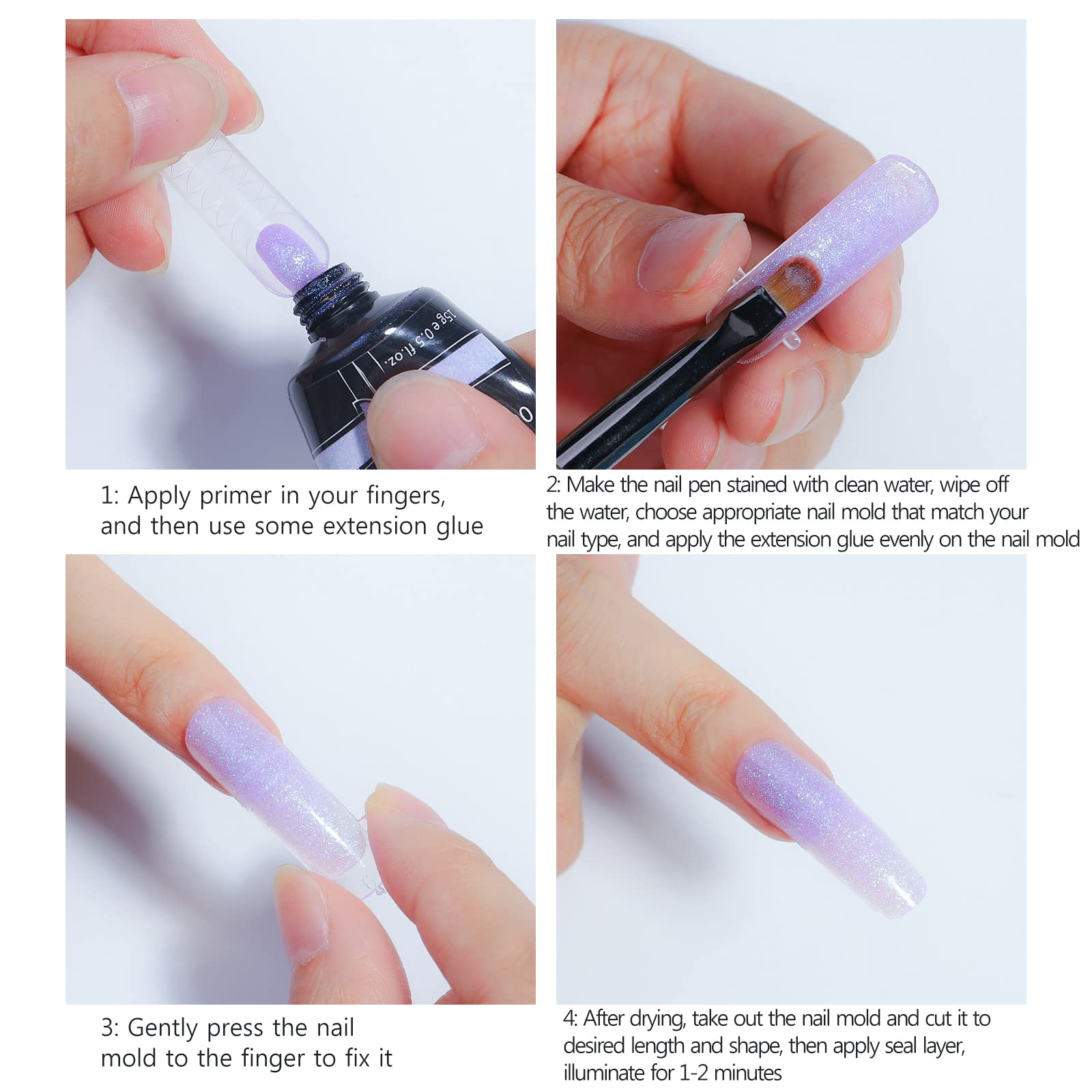 15g e 0.5 fl.oz.

1: Apply primer in your fingers, and then use some extension glue

2: Make the nail pen stained with clean water, wipe off the water, choose appropriate nail mold that match your nail type, and apply the extension glue evenly on the nail mold

3: Gently press the nail mold to the finger to fix it

4: After drying, take out the nail mold and cut it to desired length and shape, then apply seal layer, illuminate for 1-2 minutes