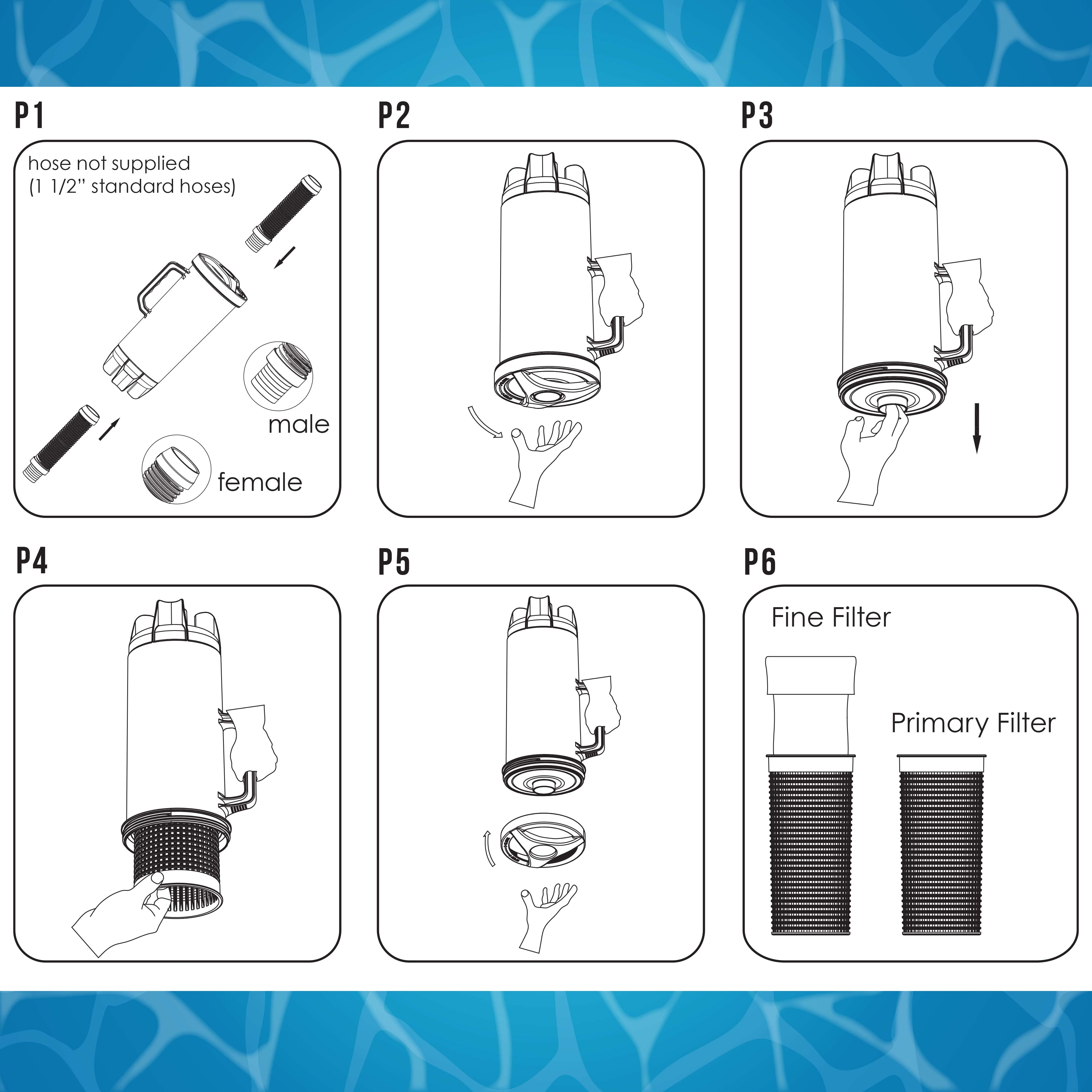 P1

hose not supplied
(1 1/2'' standard hoses)

male

female

P2

P3

P4

P5

P6

Fine Filter

Primary Filter