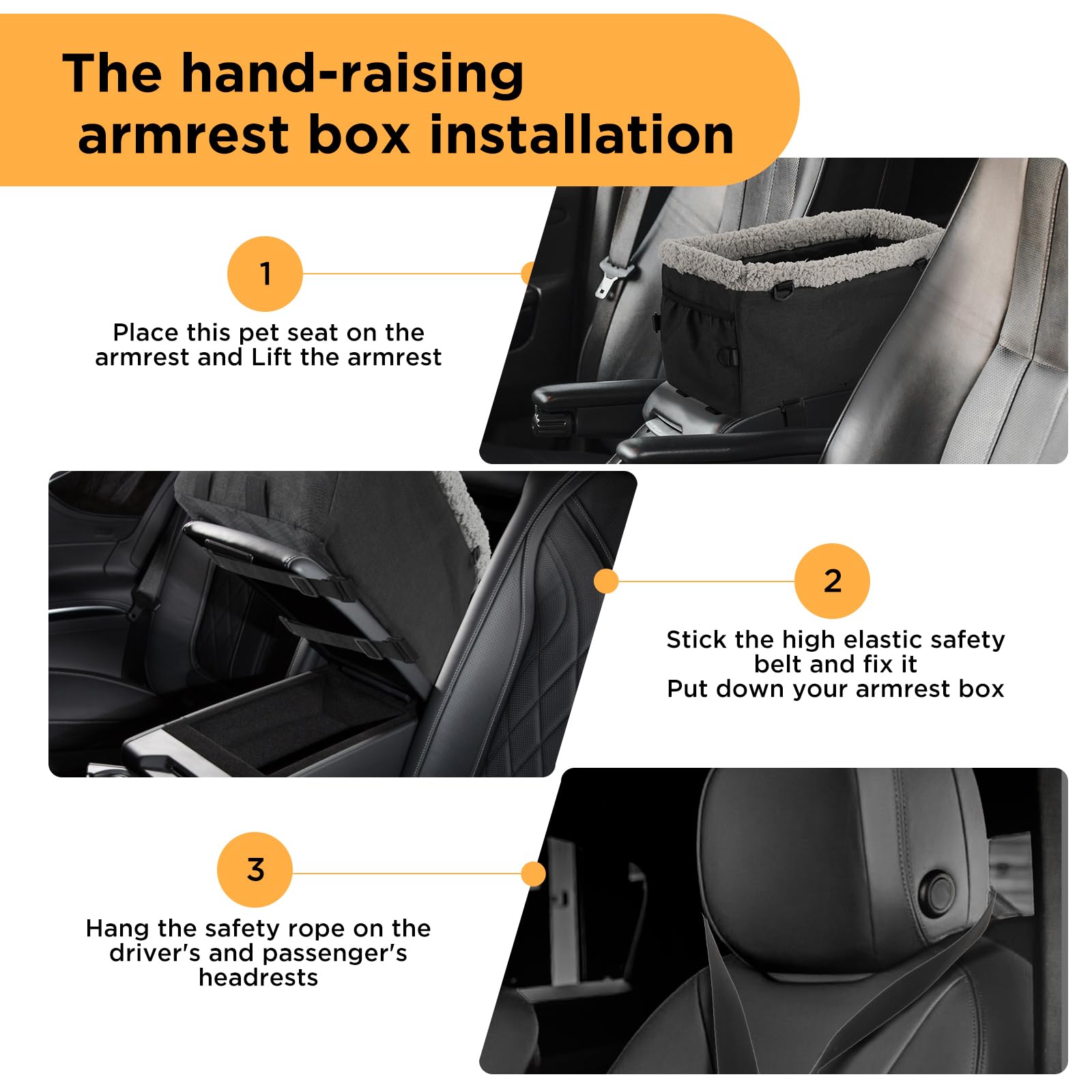 The hand-raising armrest box installation

1

Place this pet seat on the armrest and Lift the armrest

2

Stick the high elastic safety belt and fix it
Put down your armrest box

3

Hang the safety rope on the driver's and passenger's headrests