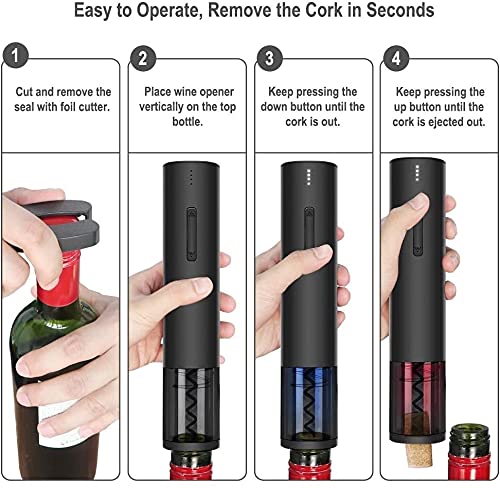 Easy to Operate, Remove the Cork in Seconds

1
Cut and remove the seal with foil cutter.

2
Place wine opener vertically on the top bottle.

3
Keep pressing the down button until the cork is out.

4
Keep pressing the up button until the cork is ejected out.