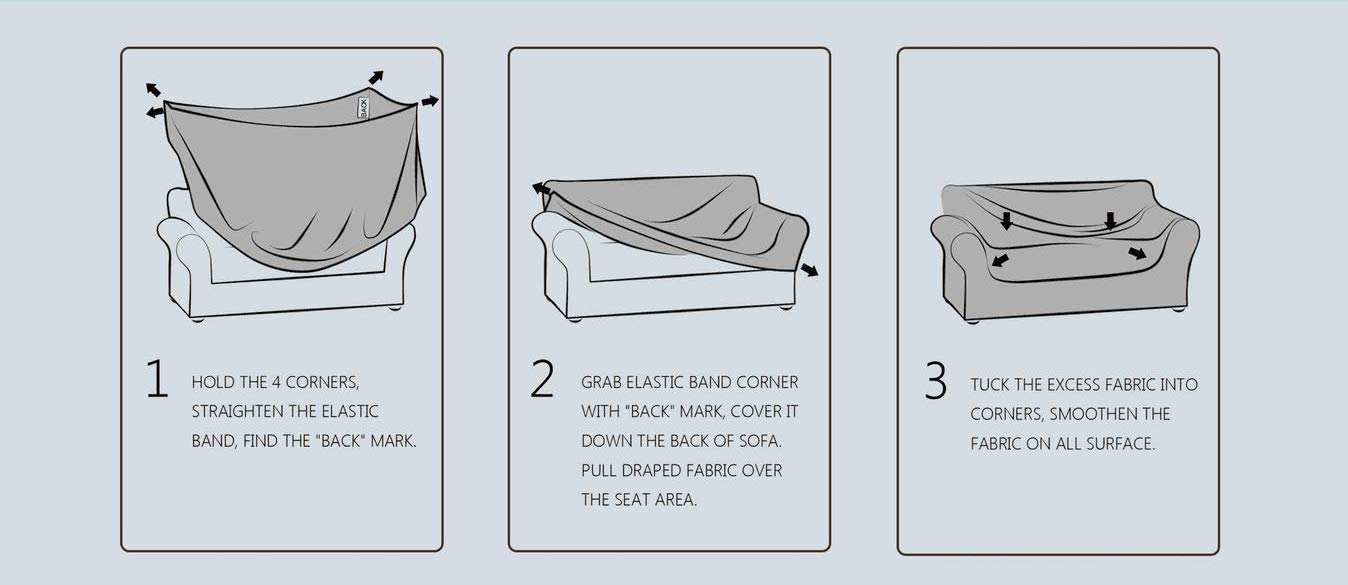 BACK

1 HOLD THE 4 CORNERS, STRAIGHTEN THE ELASTIC BAND, FIND THE "BACK" MARK.

2 GRAB ELASTIC BAND CORNER WITH "BACK" MARK, COVER IT DOWN THE BACK OF SOFA. PULL DRAPED FABRIC OVER THE SEAT AREA.

3 TUCK THE EXCESS FABRIC INTO CORNERS, SMOOTHEN THE FABRIC ON ALL SURFACE.