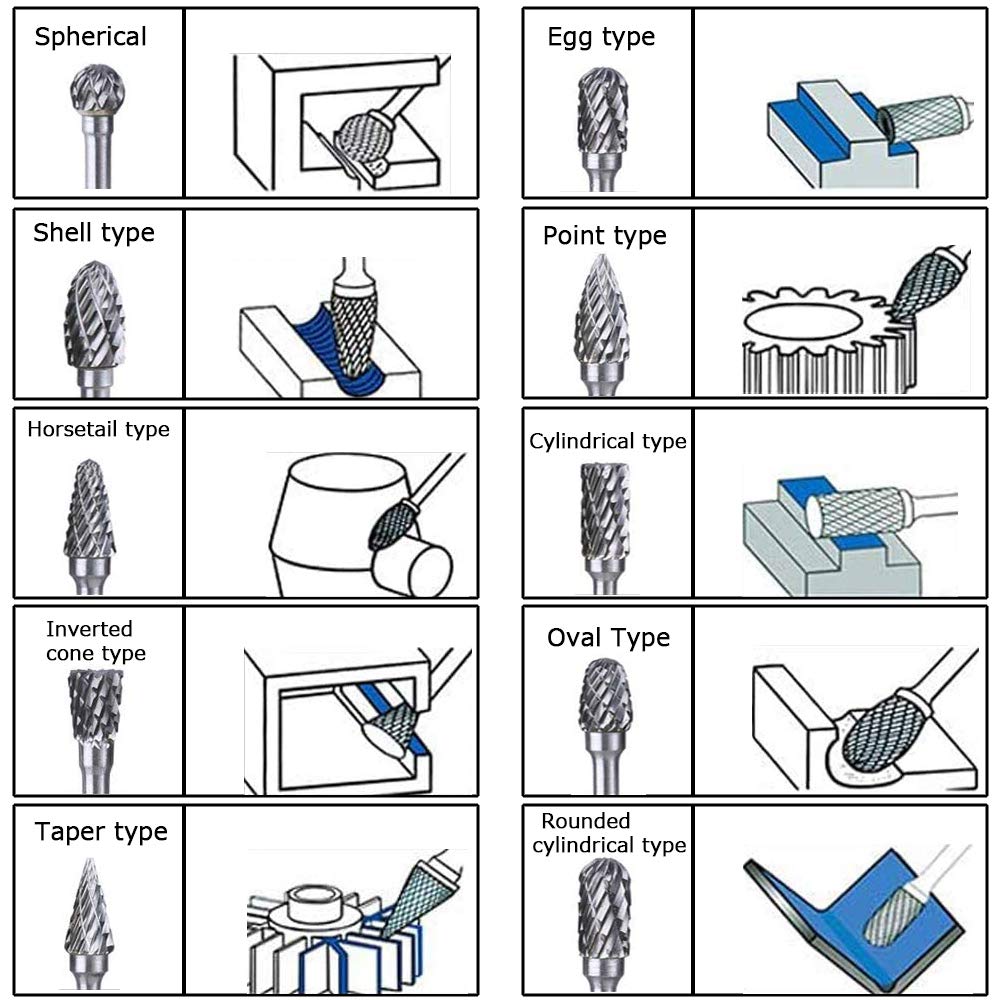 Spherical

Shell type

Horsetail type

Inverted cone type

Taper type

Egg type

Point type

Cylindrical type

Oval Type

Rounded cylindrical type