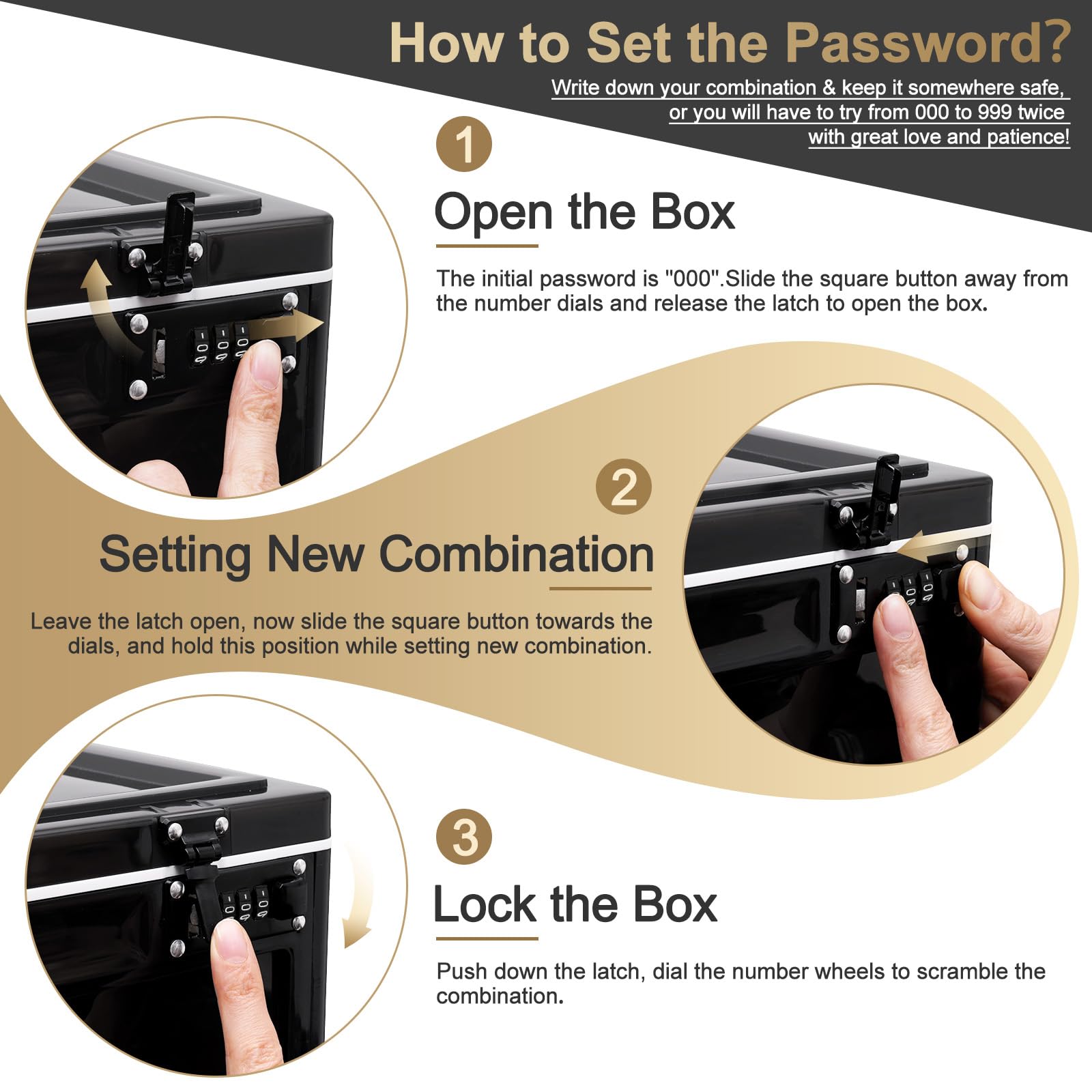 How to Set the Password?

Write down your combination & keep it somewhere safe, or you will have to try from 000 to 999 twice with great love and patience!

1

Open the Box

The initial password is "000".Slide the square button away from the number dials and release the latch to open the box.

2

Setting New Combination

Leave the latch open, now slide the square button towards the dials, and hold this position while setting new combination.

3

Lock the Box

Push down the latch, dial the number wheels to scramble the combination.