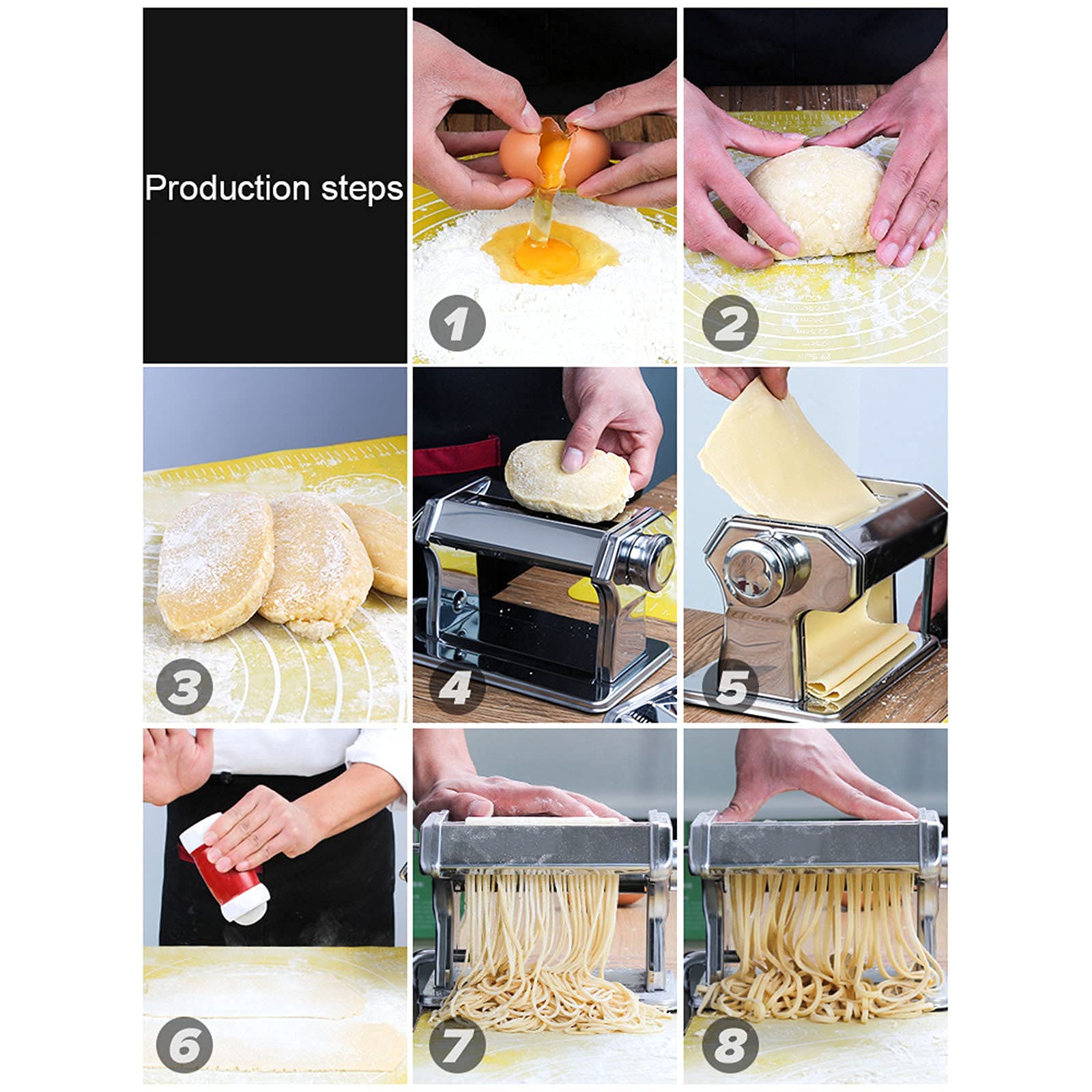 Production steps

1

2

3

4

5

6

7

8