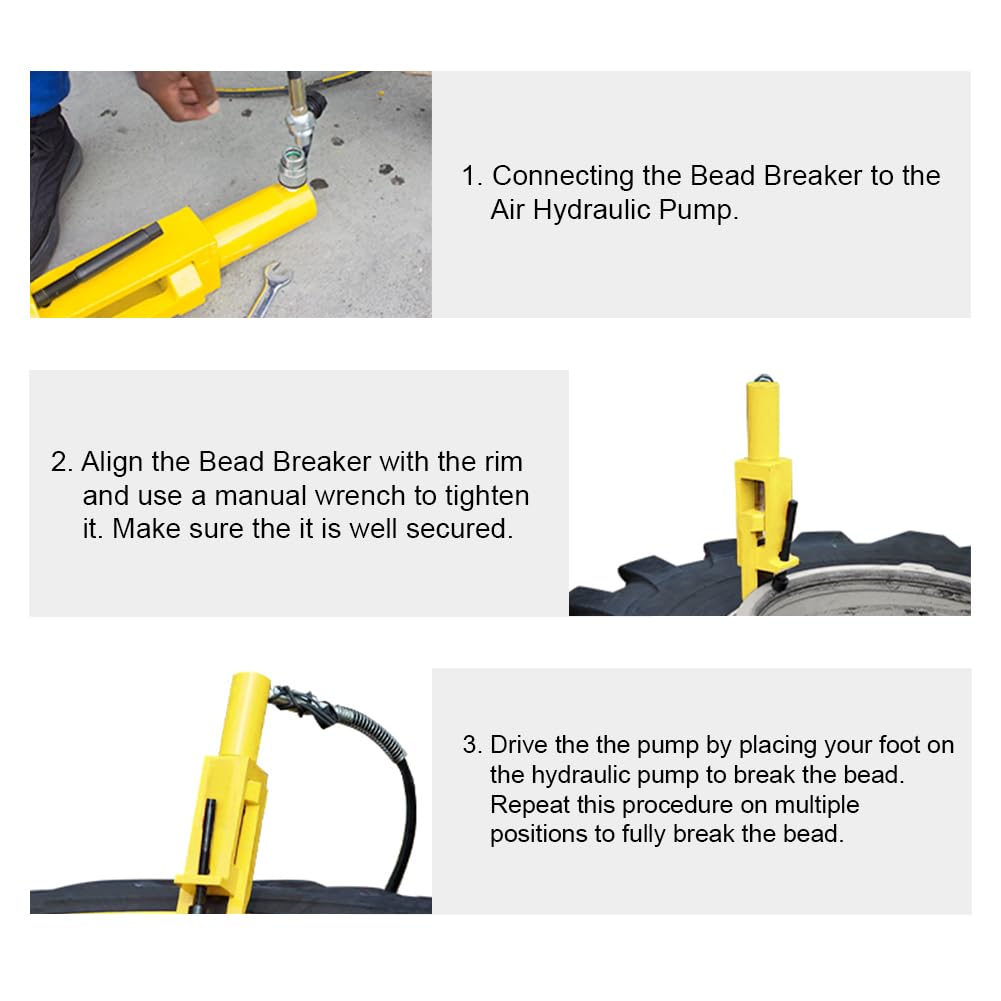 1. Connecting the Bead Breaker to the Air Hydraulic Pump.

2. Align the Bead Breaker with the rim and use a manual wrench to tighten it. Make sure the it is well secured.

3. Drive the the pump by placing your foot on the hydraulic pump to break the bead. Repeat this procedure on multiple positions to fully break the bead.