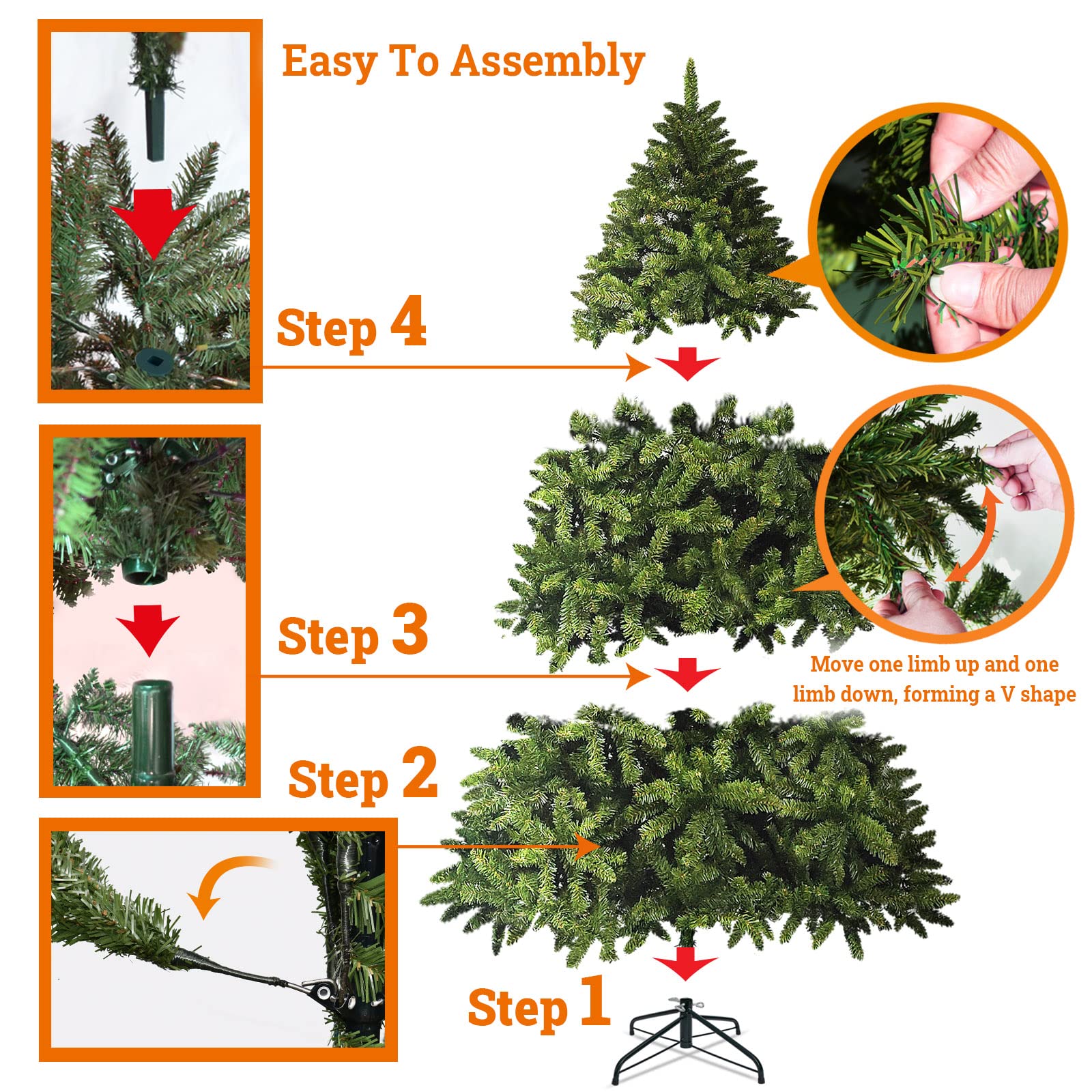 Easy To Assembly

Step 4

Step 3

Move one limb up and one limb down, forming a V shape

Step 2

Step 1