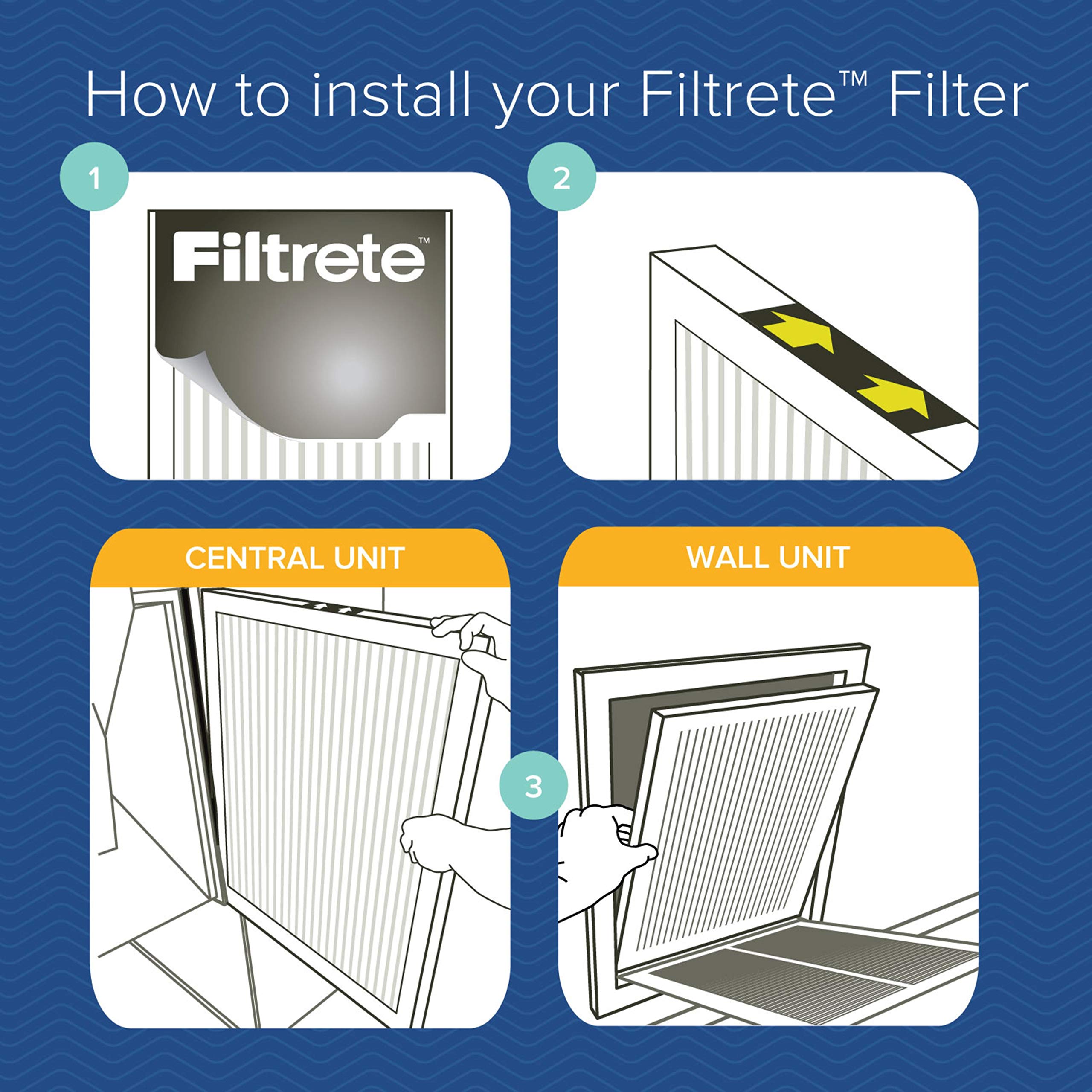 How to install your Filtrete™ Filter

1

Filtrete™

2

CENTRAL UNIT

WALL UNIT

3