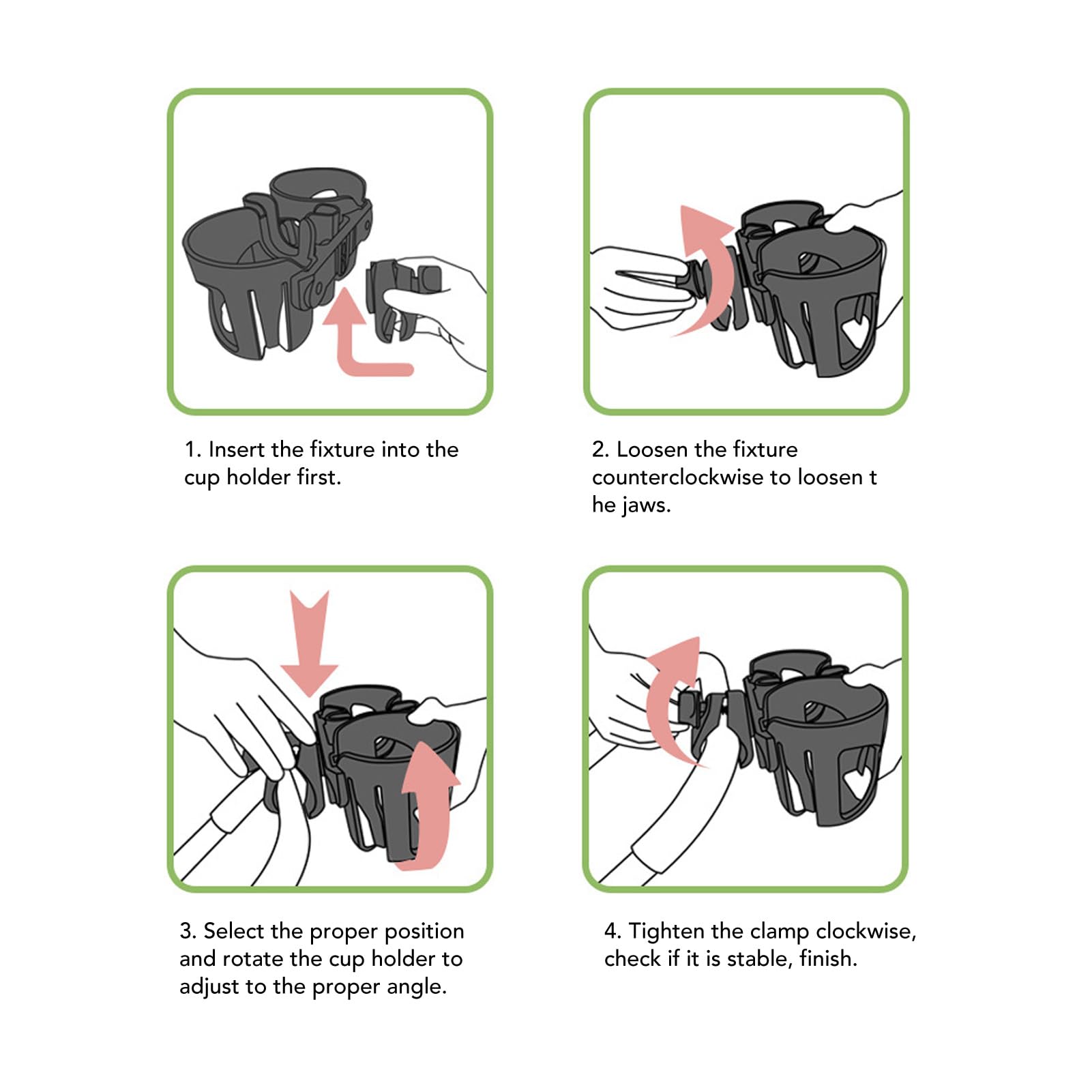 1. Insert the fixture into the cup holder first.

2. Loosen the fixture counterclockwise to loosen t he jaws.

3. Select the proper position and rotate the cup holder to adjust to the proper angle.

4. Tighten the clamp clockwise, check if it is stable, finish.