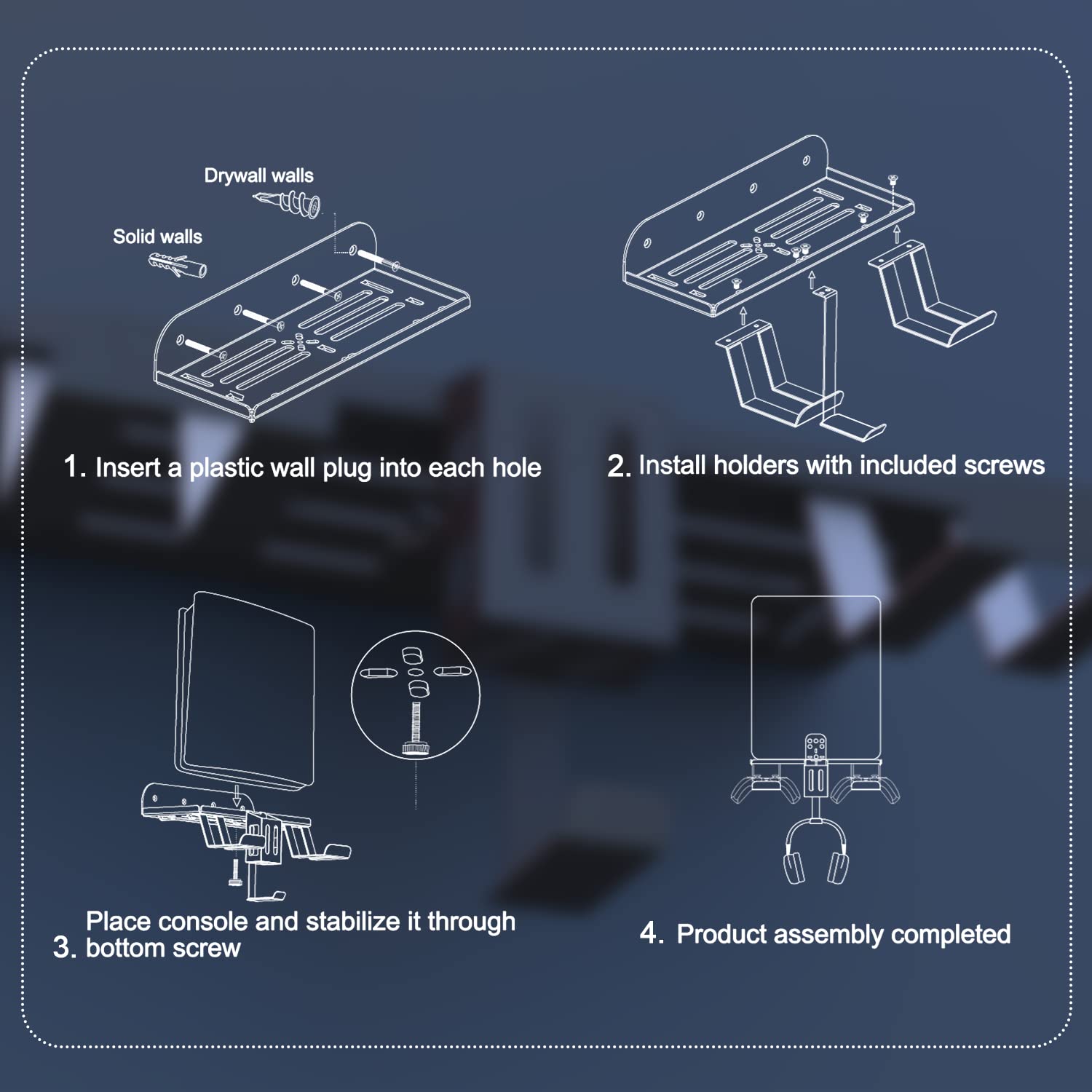 Drywall walls

Solid walls

1. Insert a plastic wall plug into each hole

2. Install holders with included screws

3. Place console and stabilize it through bottom screw

4. Product assembly completed