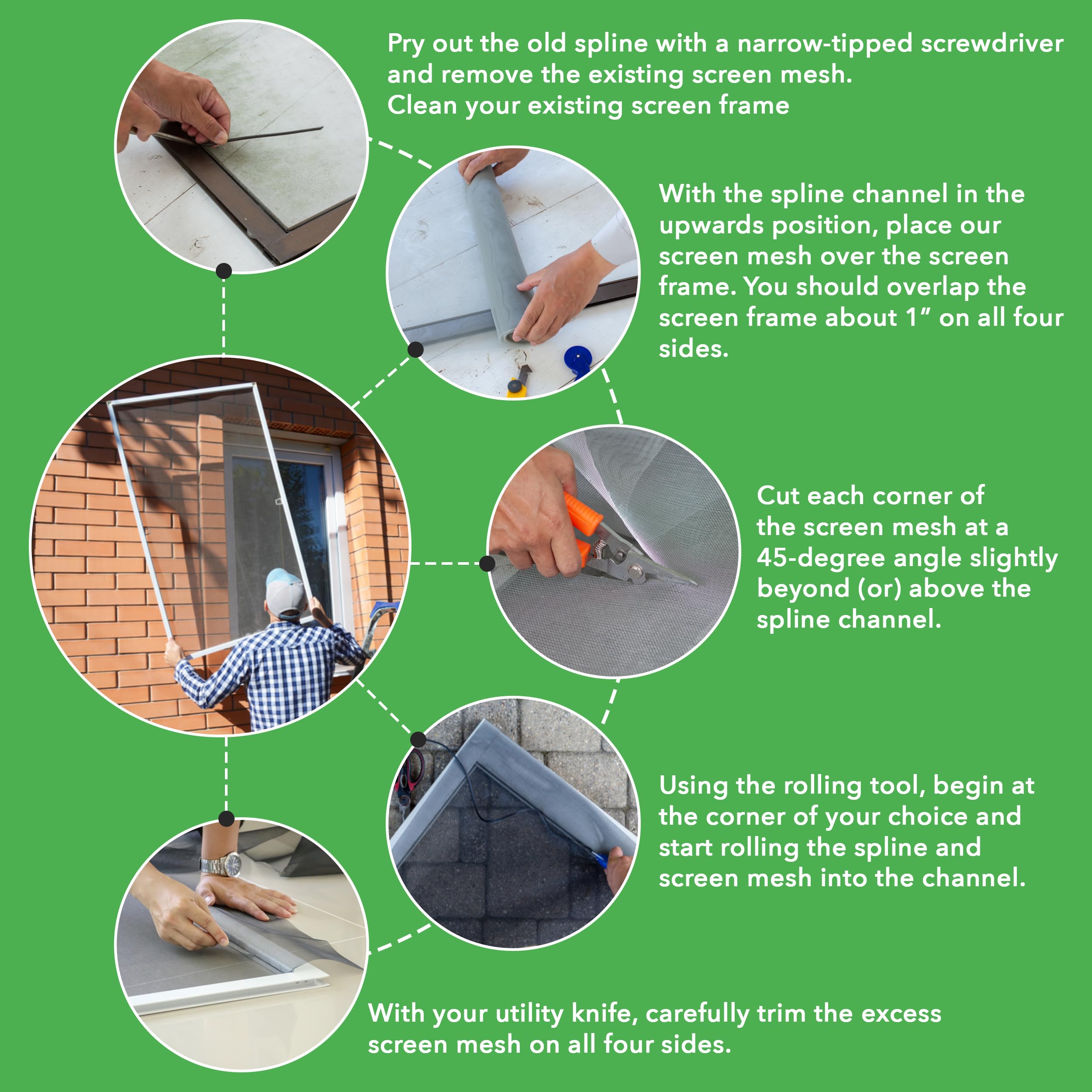 Pry out the old spline with a narrow-tipped screwdriver and remove the existing screen mesh.
Clean your existing screen frame

With the spline channel in the upwards position, place our screen mesh over the screen frame. You should overlap the screen frame about 1” on all four sides.

Cut each corner of the screen mesh at a 45-degree angle slightly beyond (or) above the spline channel.

Using the rolling tool, begin at the corner of your choice and start rolling the spline and screen mesh into the channel.

With your utility knife, carefully trim the excess screen mesh on all four sides.