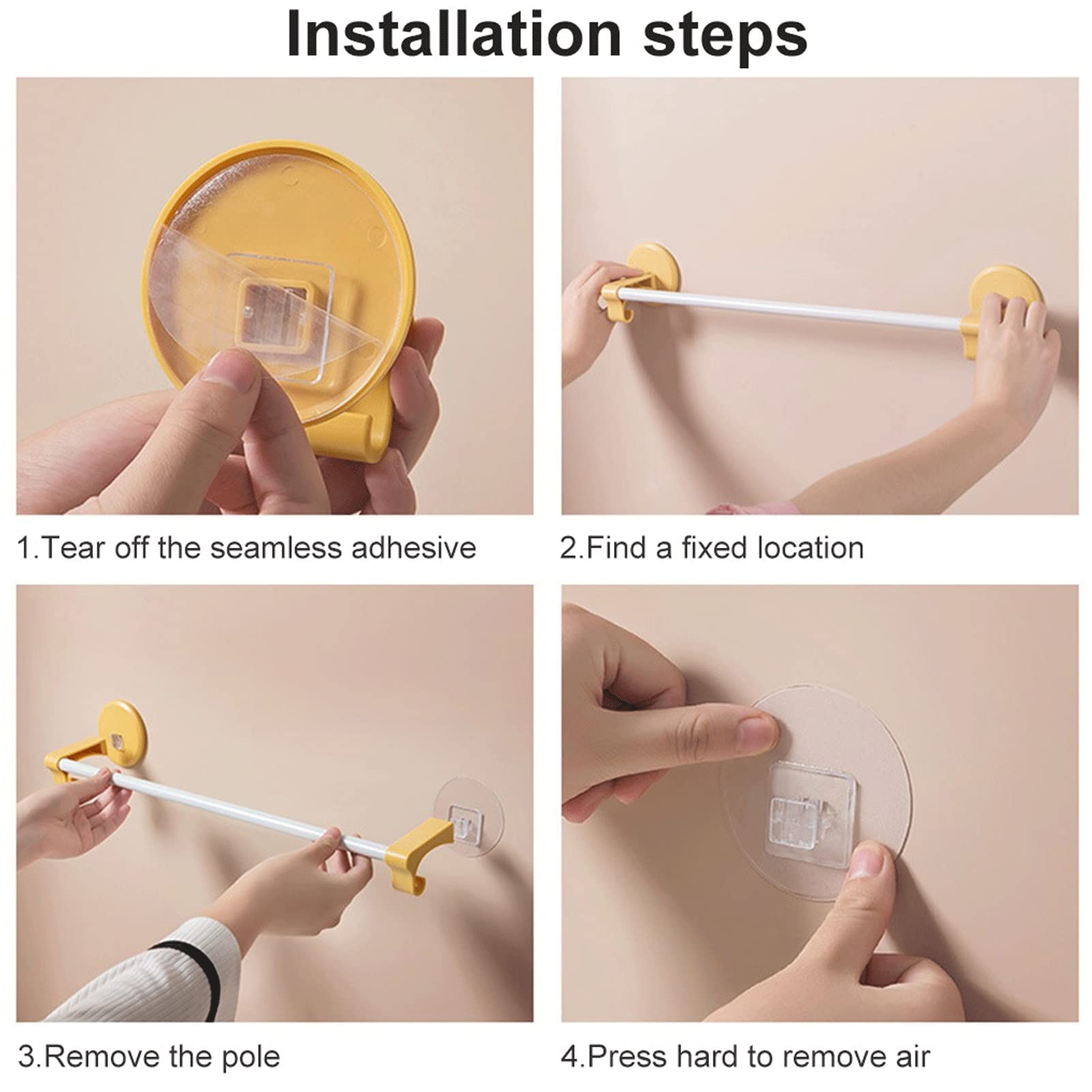 Installation steps

1.Tear off the seamless adhesive

2.Find a fixed location

3.Remove the pole

4.Press hard to remove air