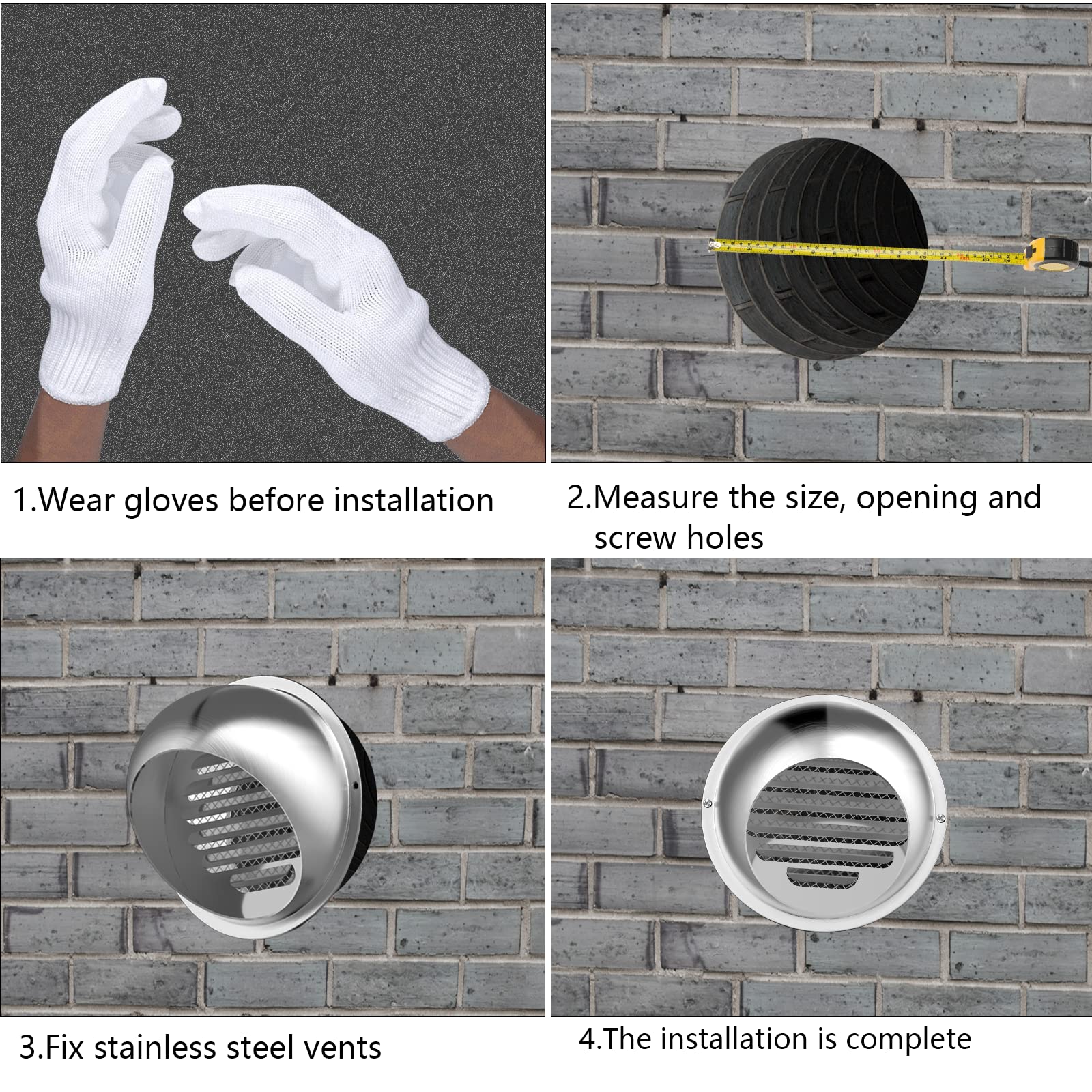 1.Wear gloves before installation

2.Measure the size, opening and screw holes

3.Fix stainless steel vents

4.The installation is complete