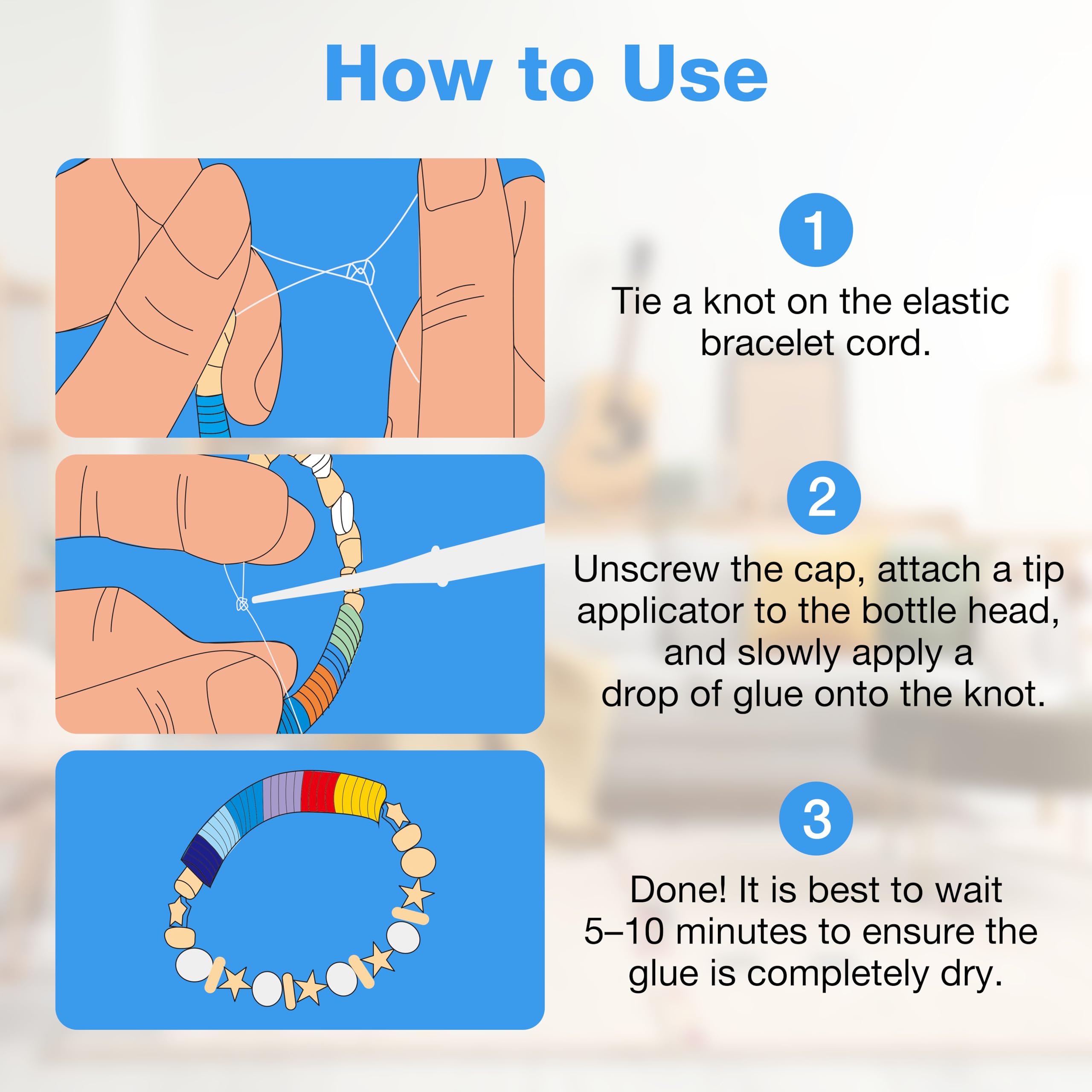 How to Use

1

Tie a knot on the elastic bracelet cord.

2

Unscrew the cap, attach a tip applicator to the bottle head, and slowly apply a drop of glue onto the knot.

3

Done! It is best to wait 5–10 minutes to ensure the glue is completely dry.