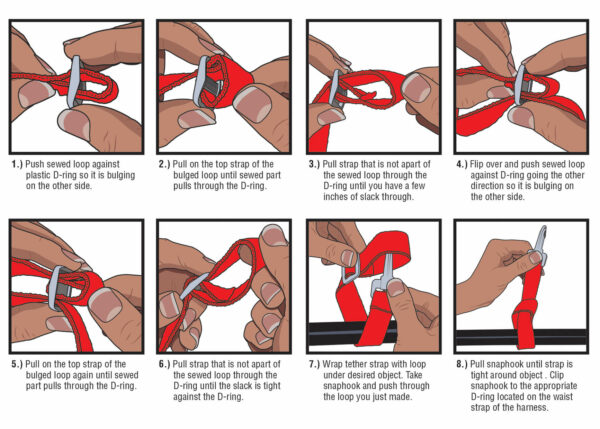 1.) Push sewed loop against plastic D-ring so it is bulging on the other side.

2.) Pull on the top strap of the bulged loop until sewed part pulls through the D-ring.

3.) Pull strap that is not apart of the sewed loop through the D-ring until you have a few inches of slack through.

4.) Flip over and push sewed loop against D-ring going the other direction so it is bulging on the other side.

5.) Pull on the top strap of the bulged loop again until sewed part pulls through the D-ring.

6.) Pull strap that is not apart of the sewed loop through the D-ring until the slack is tight against the D-ring.

7.) Wrap tether strap with loop under desired object. Take snaphook and push through the loop you just made.

8.) Pull snaphook until strap is tight around object . Clip snaphook to the appropriate D-ring located on the waist strap of the harness.