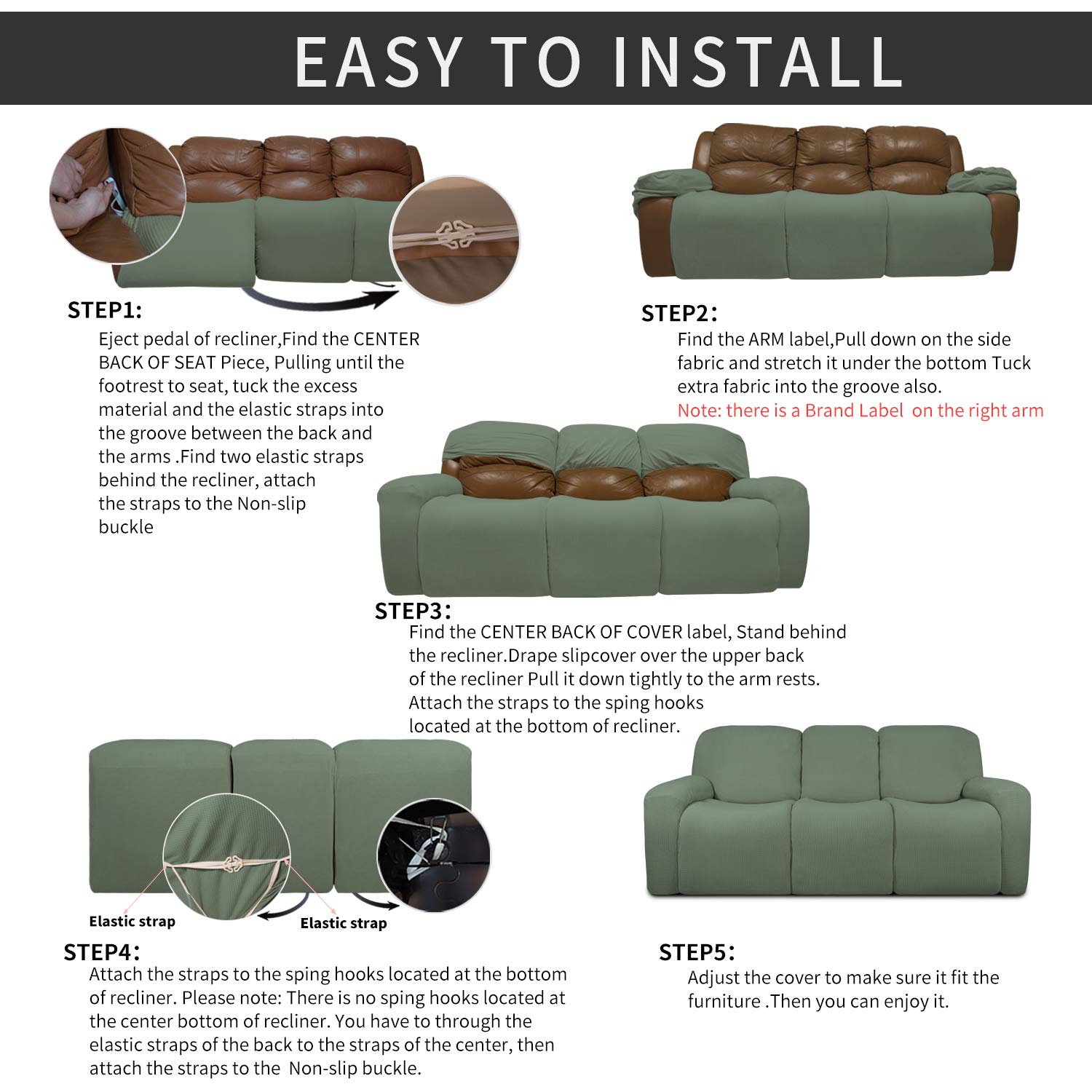 EASY TO INSTALL

STEP1:
Eject pedal of recliner,Find the CENTER BACK OF SEAT Piece, Pulling until the footrest to seat, tuck the excess material and the elastic straps into the groove between the back and the arms .Find two elastic straps behind the recliner, attach the straps to the Non-slip buckle

STEP2:
Find the ARM label,Pull down on the side fabric and stretch it under the bottom Tuck extra fabric into the groove also.
Note: there is a Brand Label on the right arm

STEP3:
Find the CENTER BACK OF COVER label, Stand behind the recliner.Drape slipcover over the upper back of the recliner Pull it down tightly to the arm rests. Attach the straps to the sping hooks located at the bottom of recliner.

Elastic strap
Elastic strap

STEP4:
Attach the straps to the sping hooks located at the bottom of recliner. Please note: There is no sping hooks located at the center bottom of recliner. You have to through the elastic straps of the back to the straps of the center, then attach the straps to the Non-slip buckle.

STEP5:
Adjust the cover to make sure it fit the furniture .Then you can enjoy it.