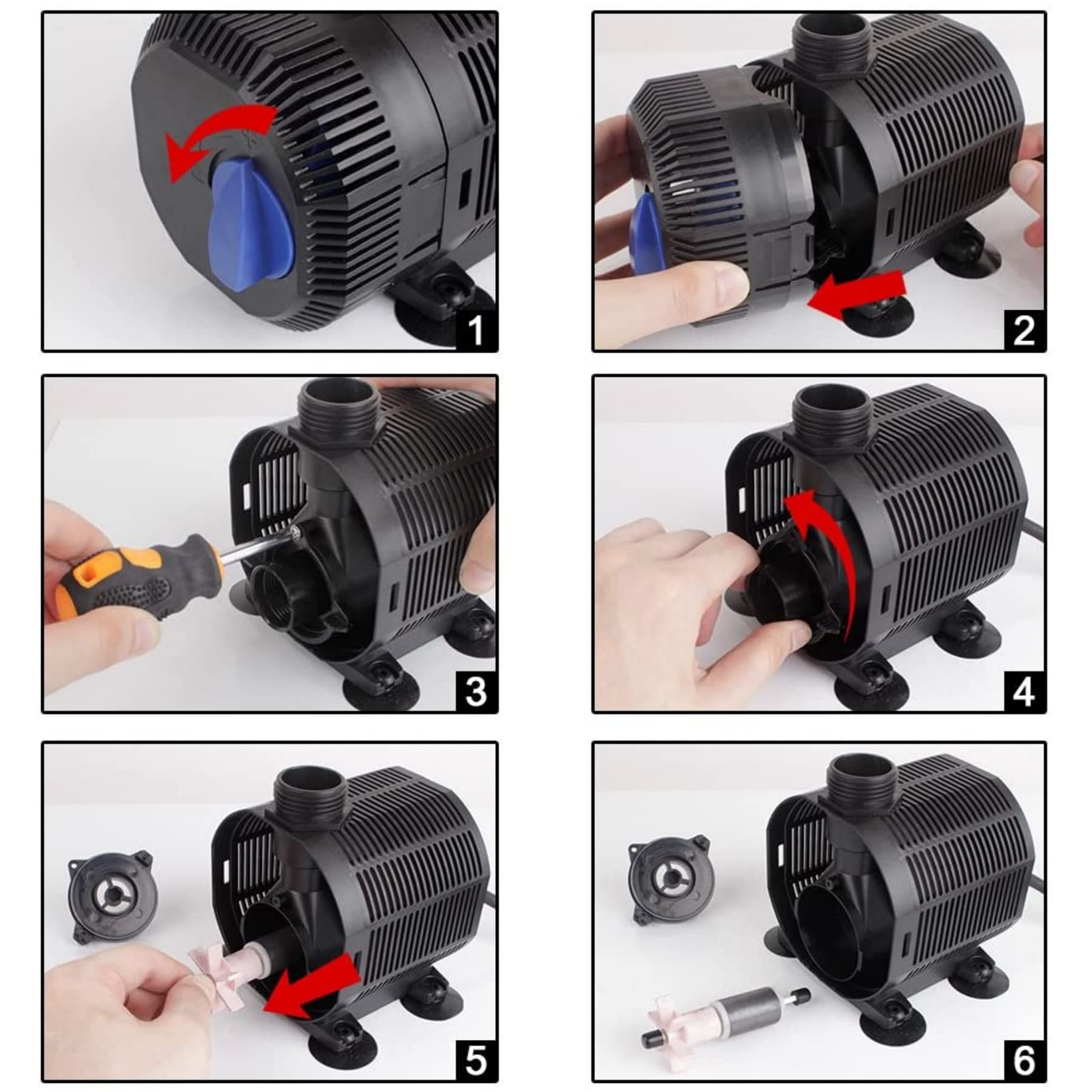 1

2

3

4

5

6