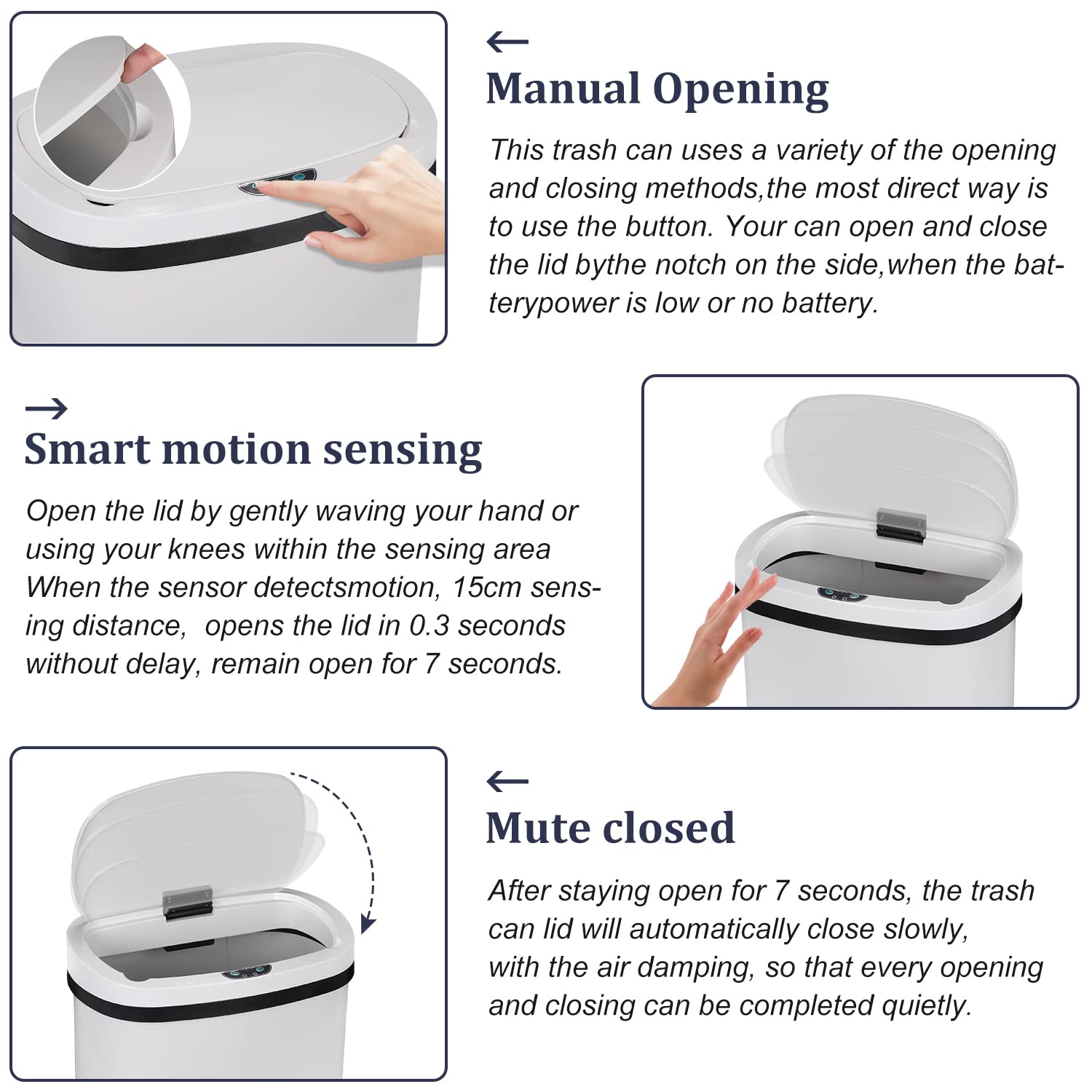 ←
Manual Opening
This trash can uses a variety of the opening and closing methods,the most direct way is to use the button. Your can open and close the lid bythe notch on the side,when the batterypower is low or no battery.

→
Smart motion sensing
Open the lid by gently waving your hand or using your knees within the sensing area When the sensor detectsmotion, 15cm sensing distance, opens the lid in 0.3 seconds without delay, remain open for 7 seconds.

←
Mute closed
After staying open for 7 seconds, the trash can lid will automatically close slowly, with the air damping, so that every opening and closing can be completed quietly.