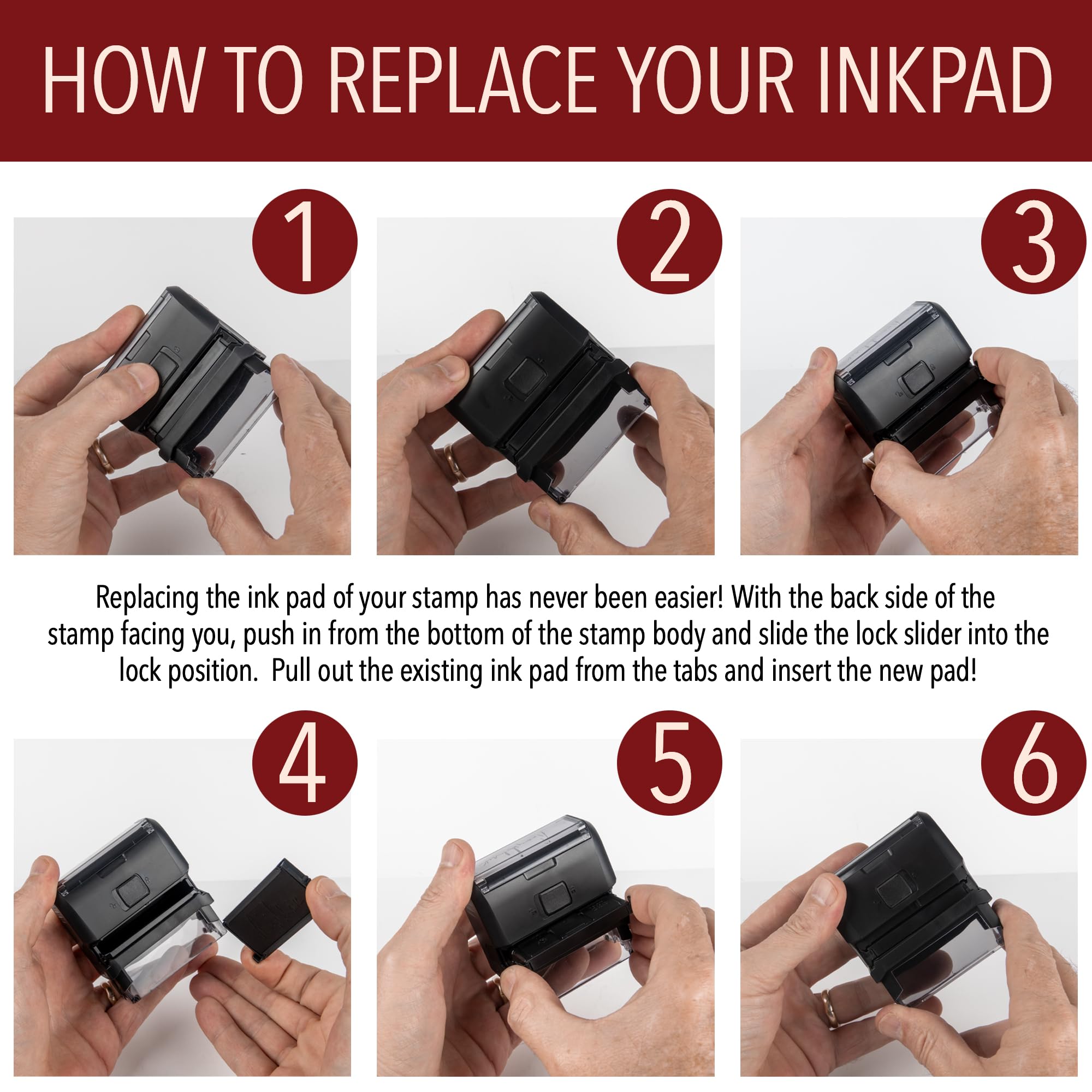 HOW TO REPLACE YOUR INKPAD

1

2

3

Replacing the ink pad of your stamp has never been easier! With the back side of the stamp facing you, push in from the bottom of the stamp body and slide the lock slider into the lock position.  Pull out the existing ink pad from the tabs and insert the new pad!

4

5

6