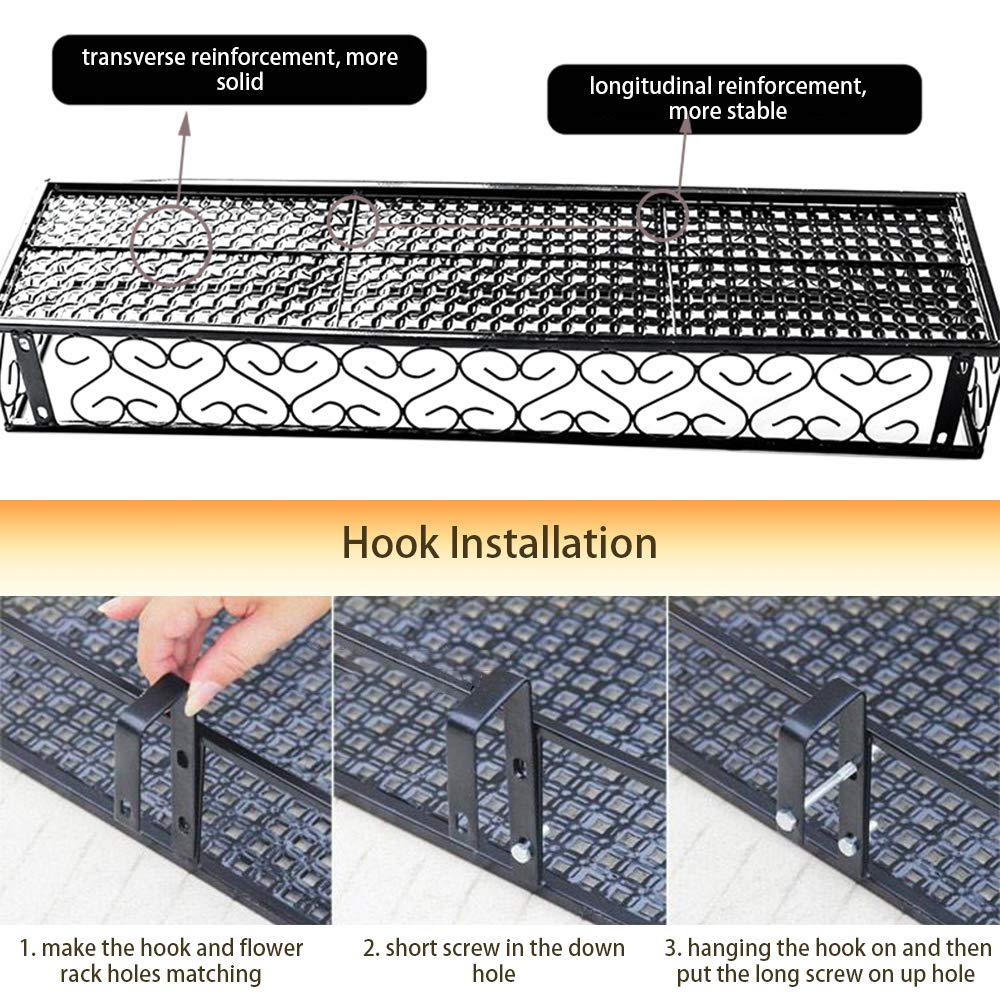 transverse reinforcement, more solid

longitudinal reinforcement, more stable

Hook Installation

1. make the hook and flower rack holes matching

2. short screw in the down hole

3. hanging the hook on and then put the long screw on up hole