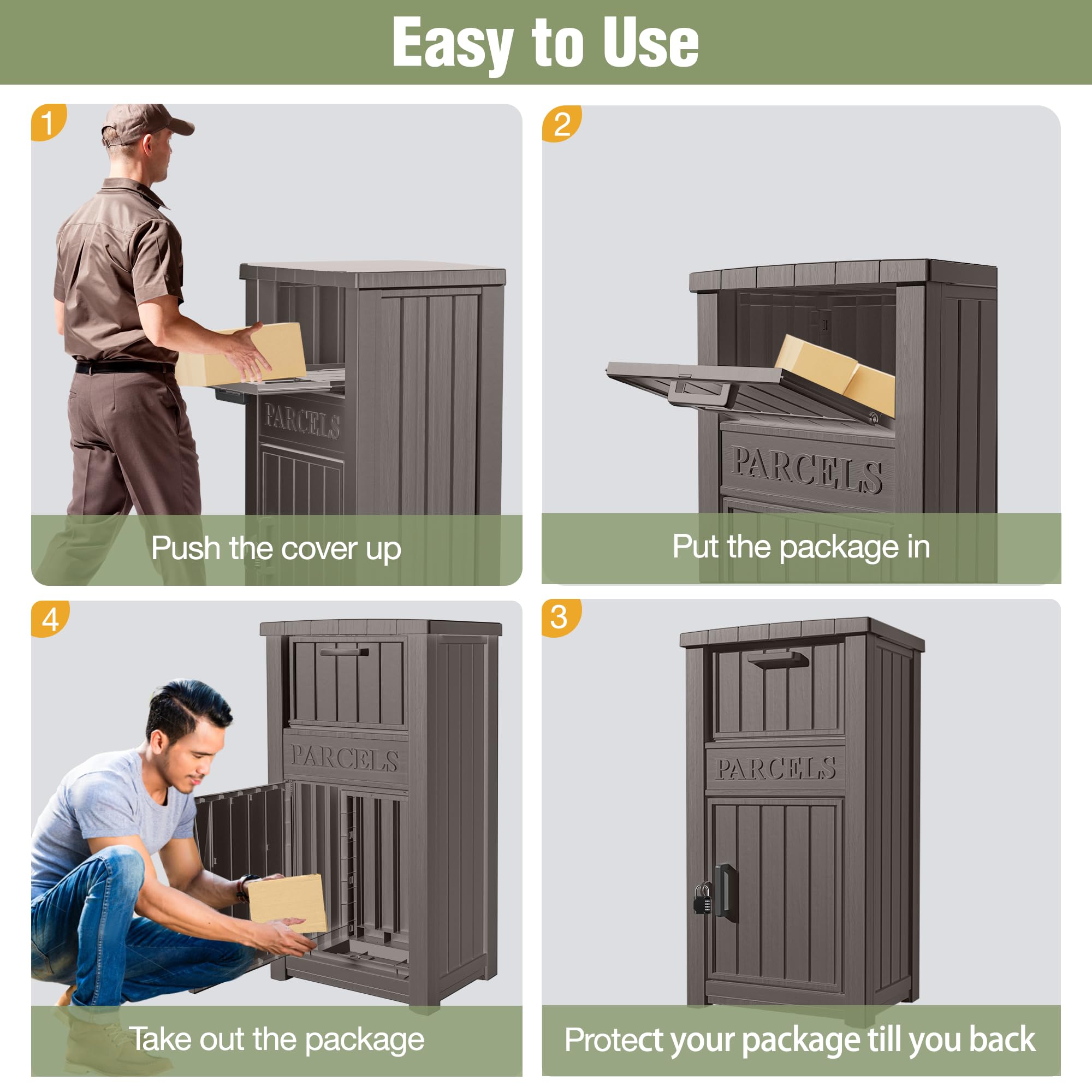 Easy to Use

1

PARCELS

Push the cover up

2

PARCELS

Put the package in

4

PARCELS

Take out the package

3

PARCELS

Protect your package till you back