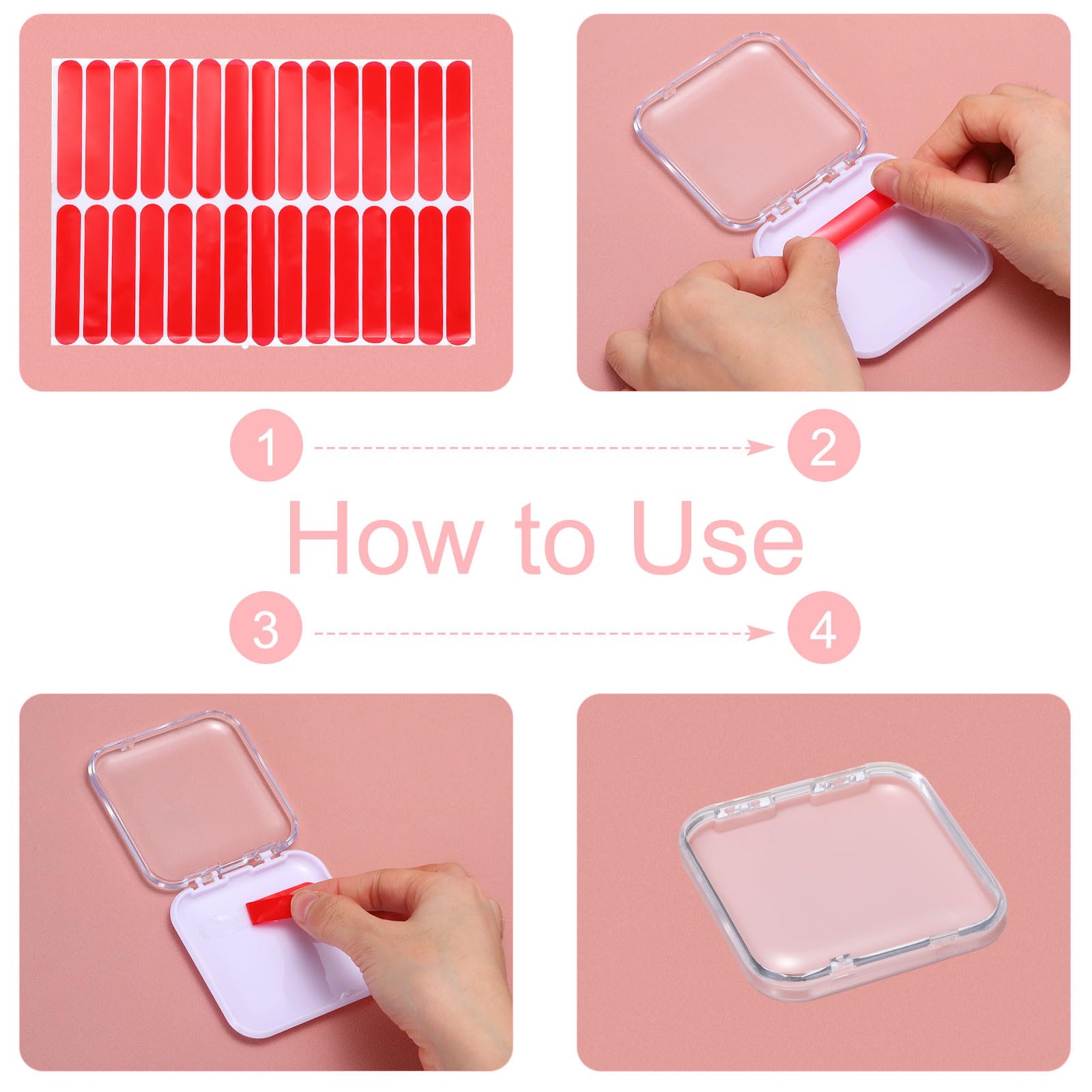 1
2
How to Use
3
4