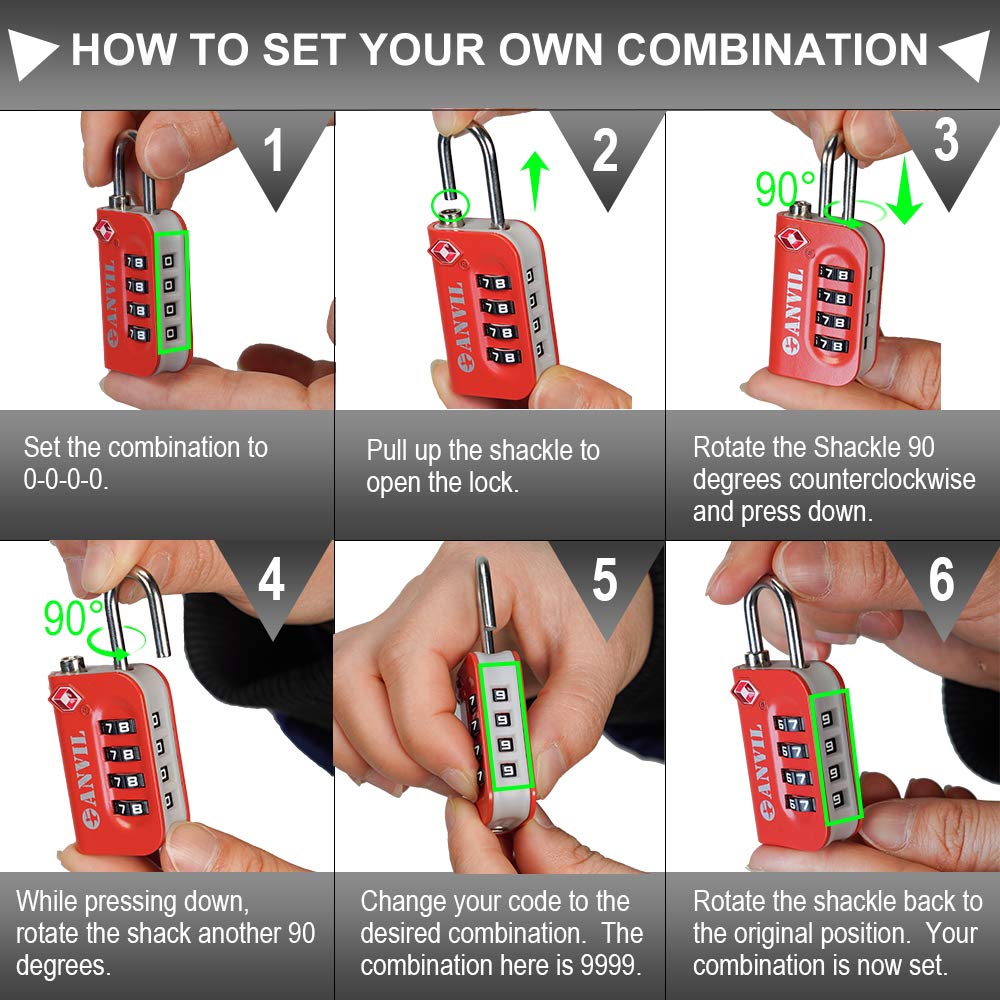 HOW TO SET YOUR OWN COMBINATION

1

ANVIL

Set the combination to 0-0-0-0.

2

ANVIL

Pull up the shackle to open the lock.

3

90°

ANVIL

Rotate the Shackle 90 degrees counterclockwise and press down.

4

90°

ANVIL

While pressing down, rotate the shack another 90 degrees.

5

Change your code to the desired combination. The combination here is 9999.

6

ANVIL

Rotate the shackle back to the original position. Your combination is now set.