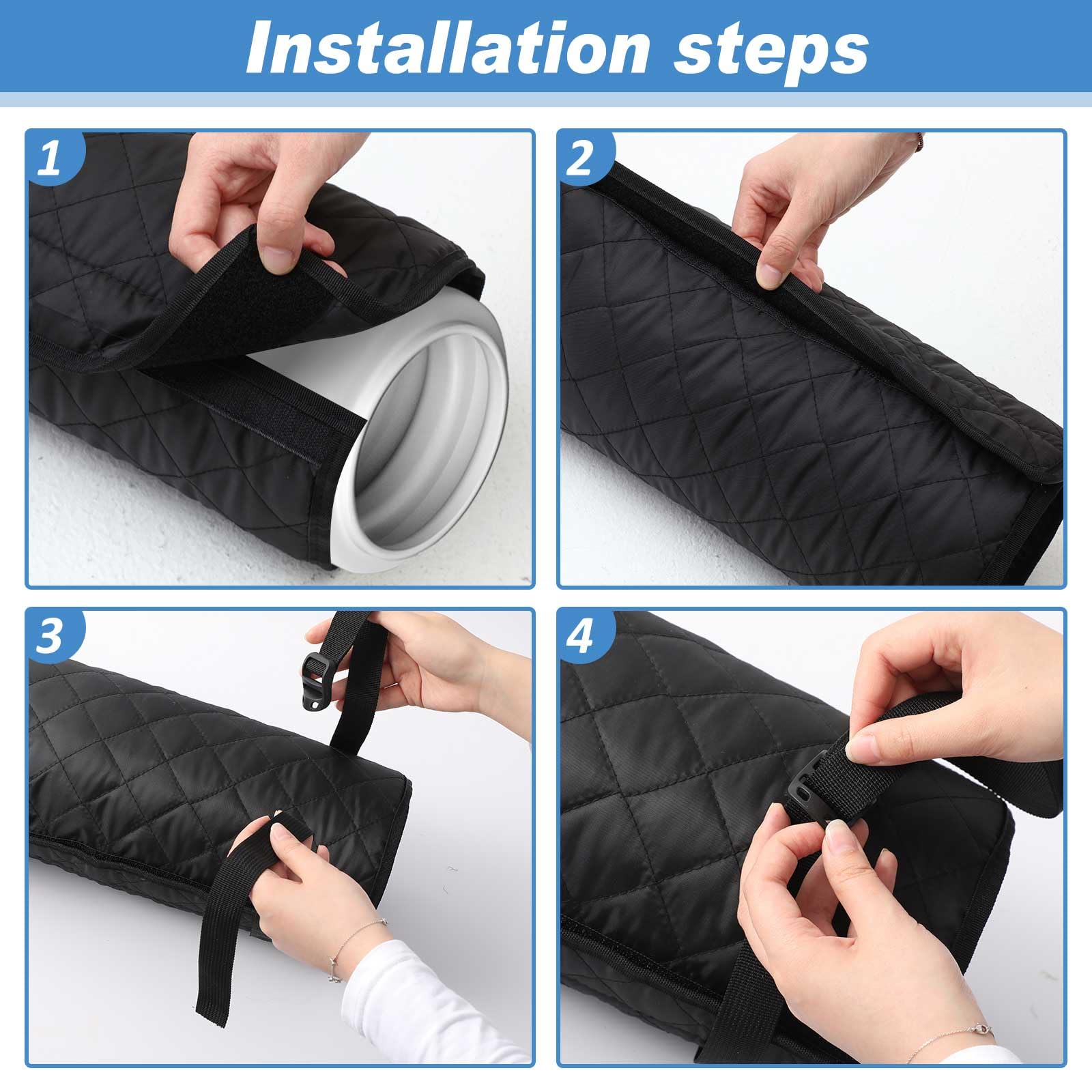 Installation steps

1

2

3

4