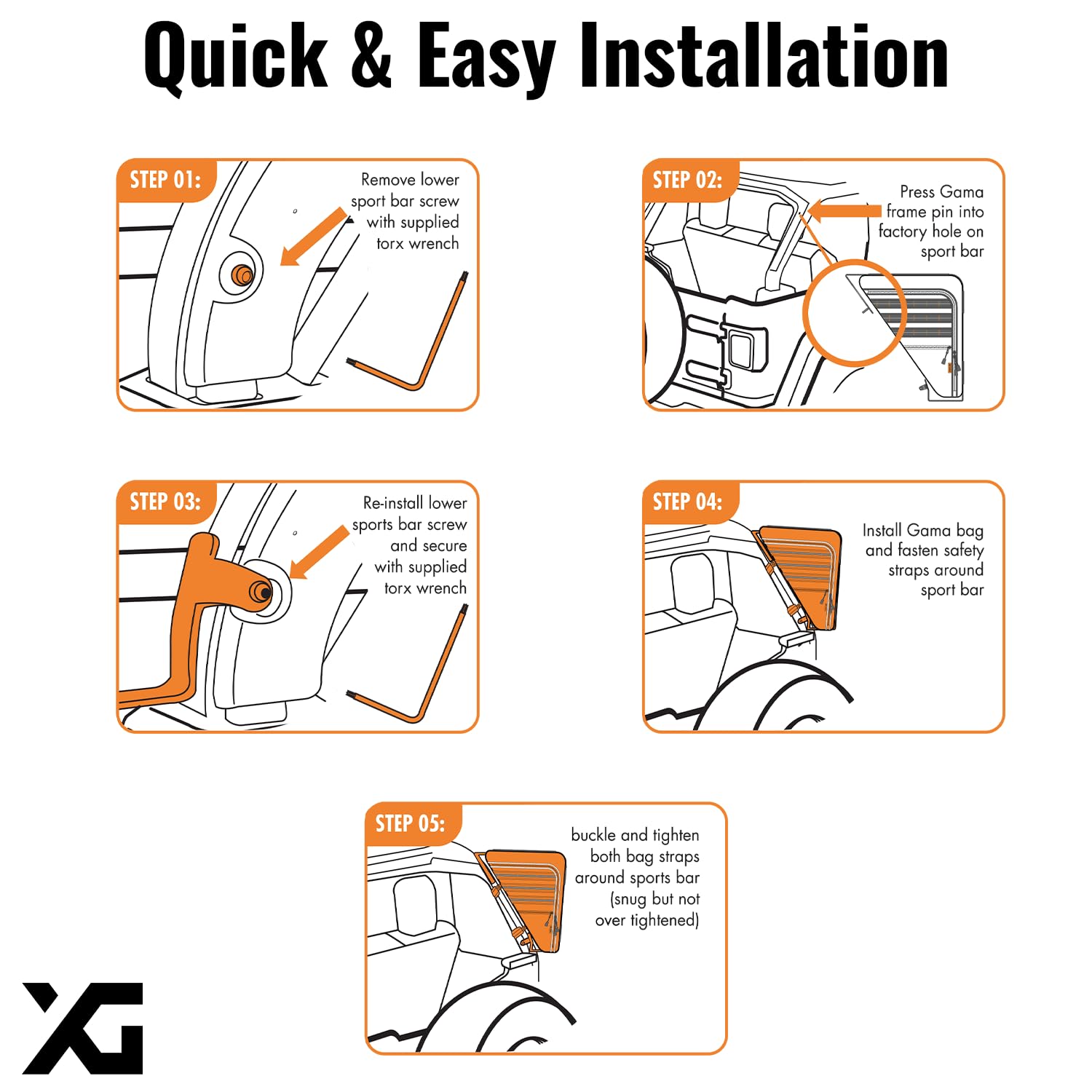 Quick & Easy Installation

STEP 01:

Remove lower sport bar screw with supplied torx wrench

STEP 02:

Press Gama frame pin into factory hole on sport bar

STEP 03:

Re-install lower sports bar screw and secure with supplied torx wrench

STEP 04:

Install Gama bag and fasten safety straps around sport bar

STEP 05:

buckle and tighten both bag straps around sports bar (snug but not over tightened)

XG