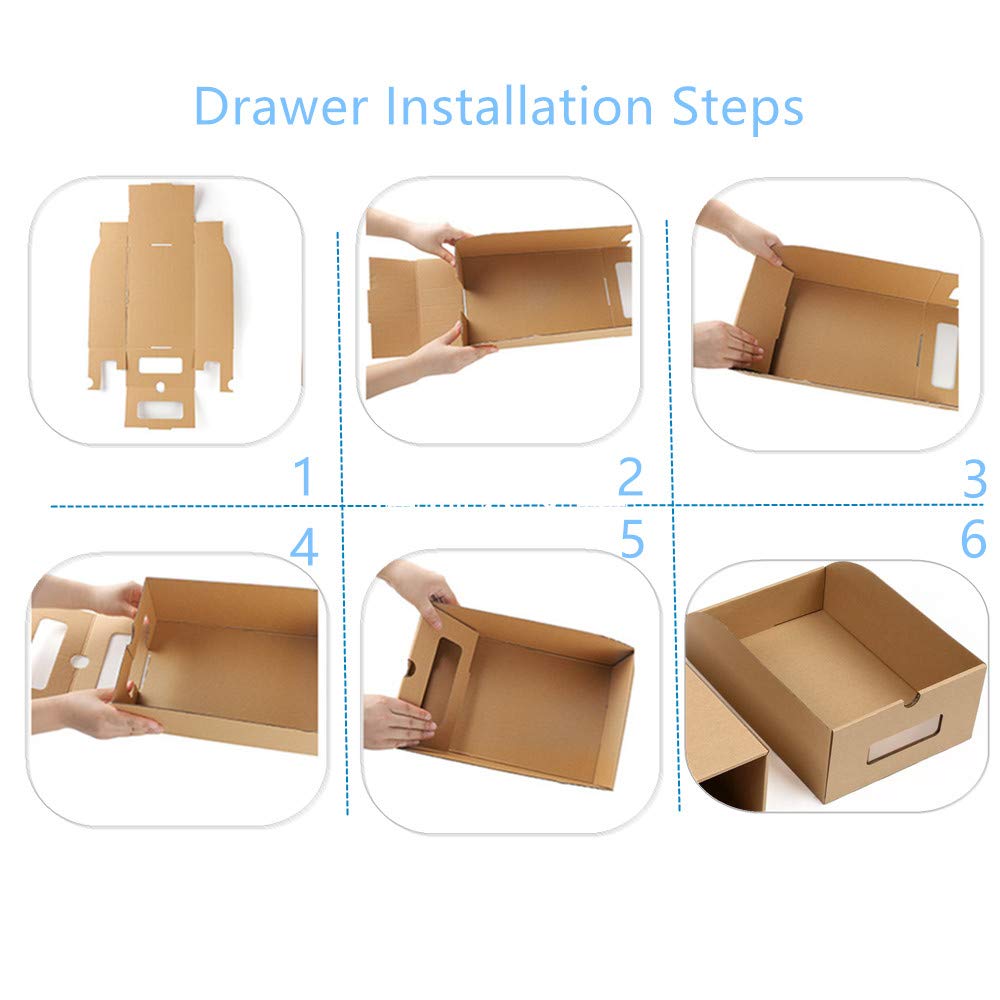 Drawer Installation Steps

1

2

3

4

5

6