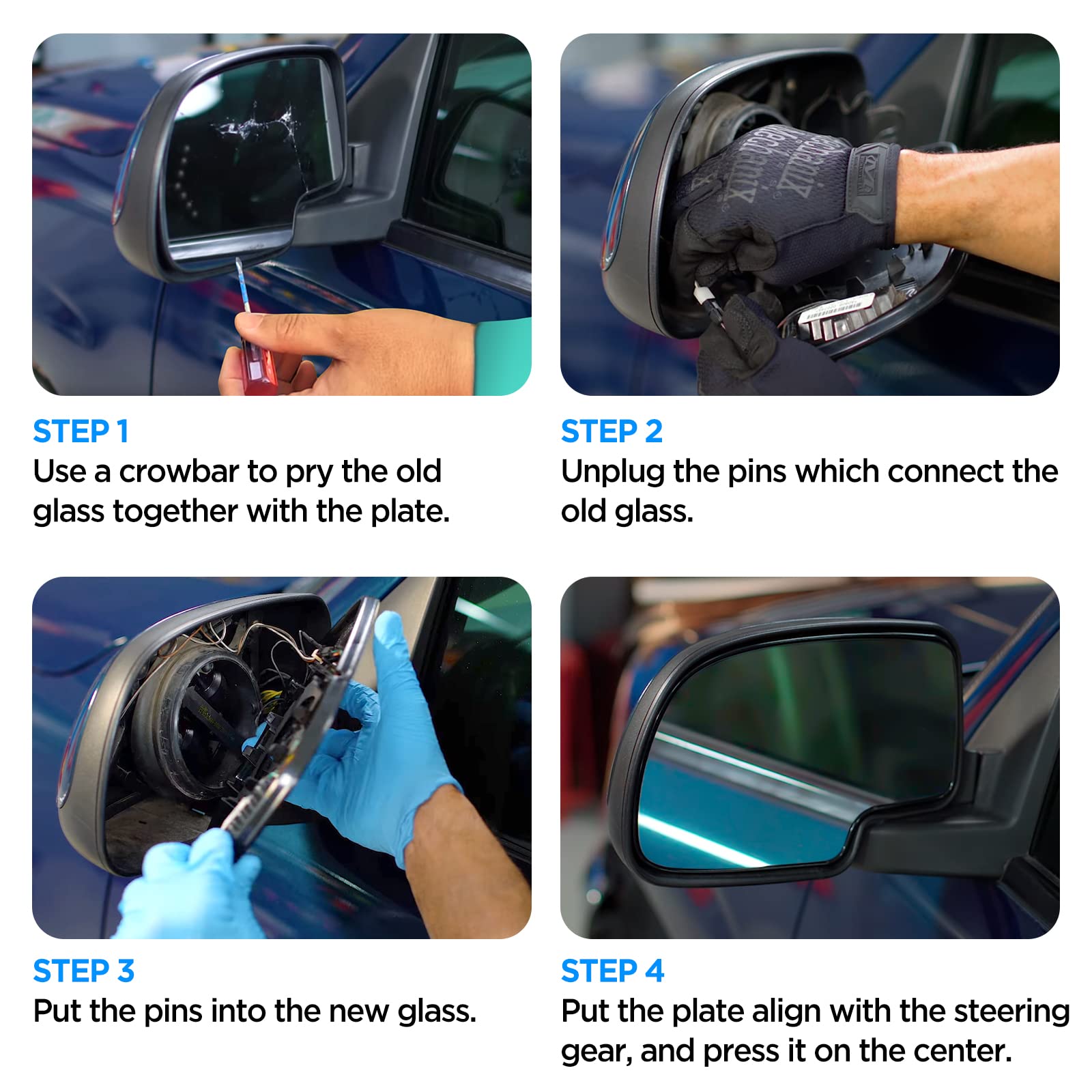 STEP 1
Use a crowbar to pry the old glass together with the plate.

STEP 2
Unplug the pins which connect the old glass.

STEP 3
Put the pins into the new glass.

STEP 4
Put the plate align with the steering gear, and press it on the center.