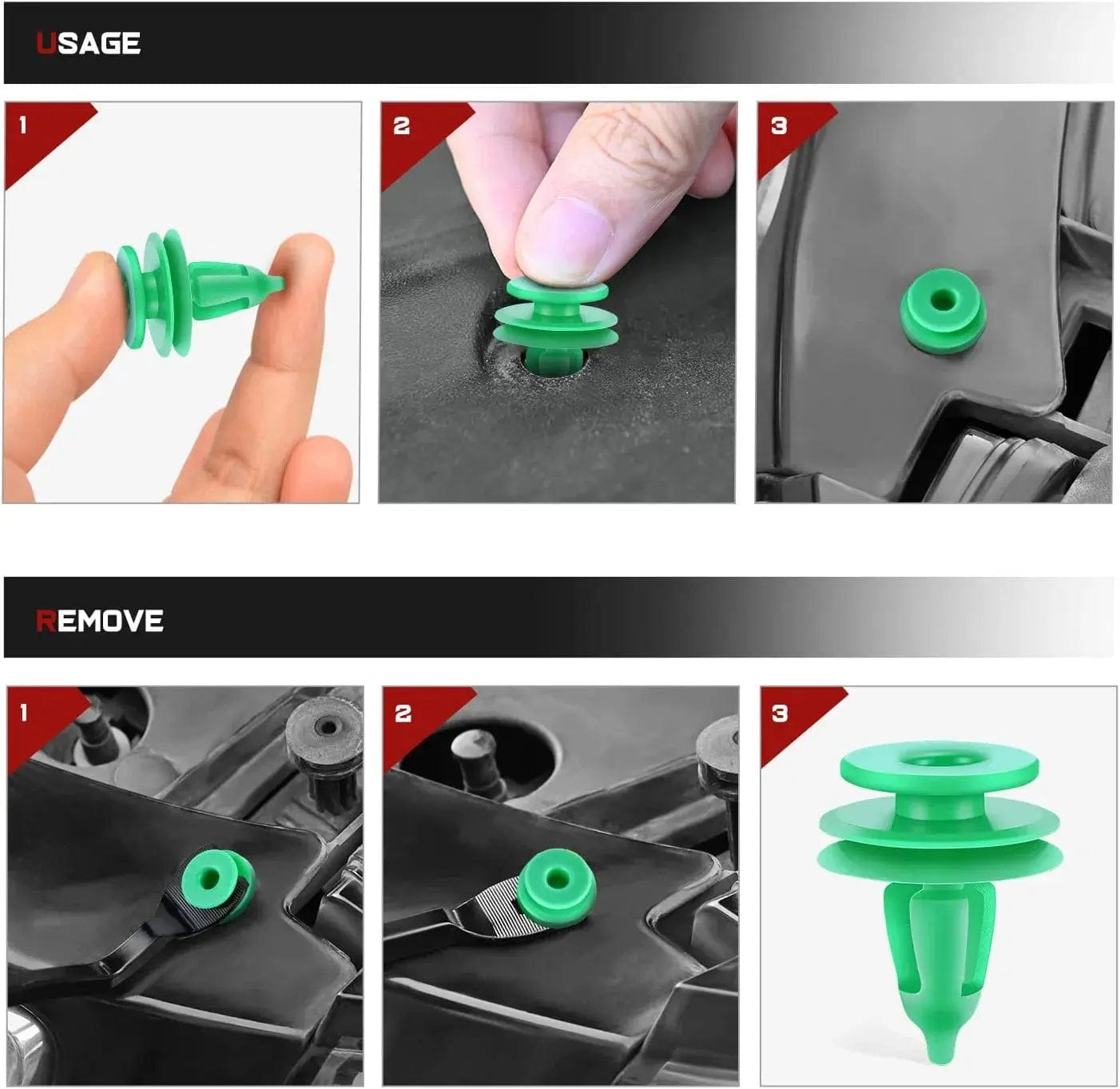 USAGE

1

2

3

REMOVE

1

2

3